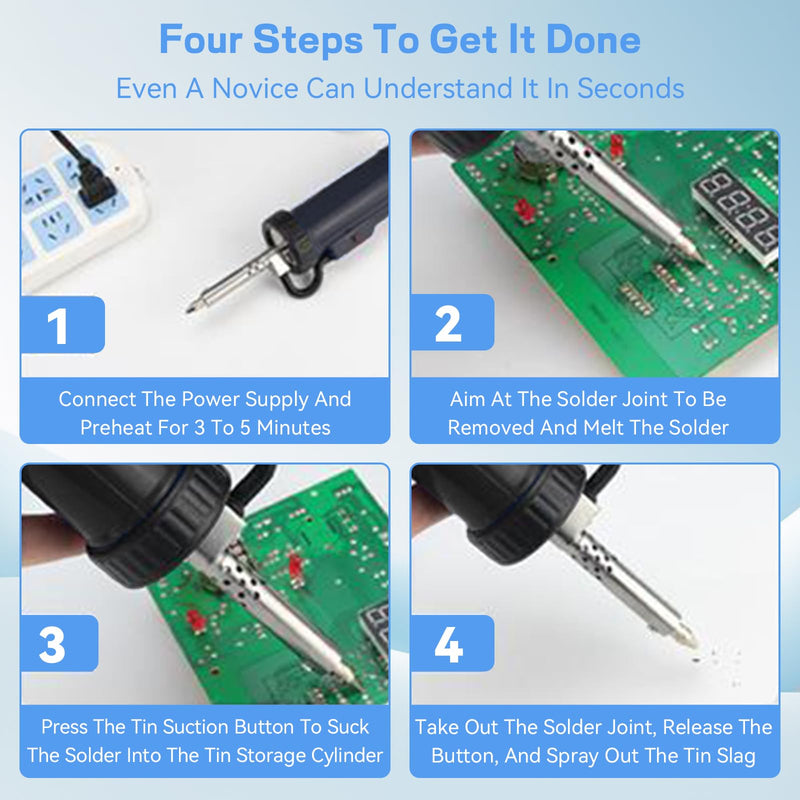 Four Steps To Get It Done

Even A Novice Can Understand It In Seconds

1

Connect The Power Supply And Preheat For 3 To 5 Minutes

2

Aim At The Solder Joint To Be Removed And Melt The Solder

3

Press The Tin Suction Button To Suck The Solder Into The Tin Storage Cylinder

4

Take Out The Solder Joint, Release The Button, And Spray Out The Tin Slag