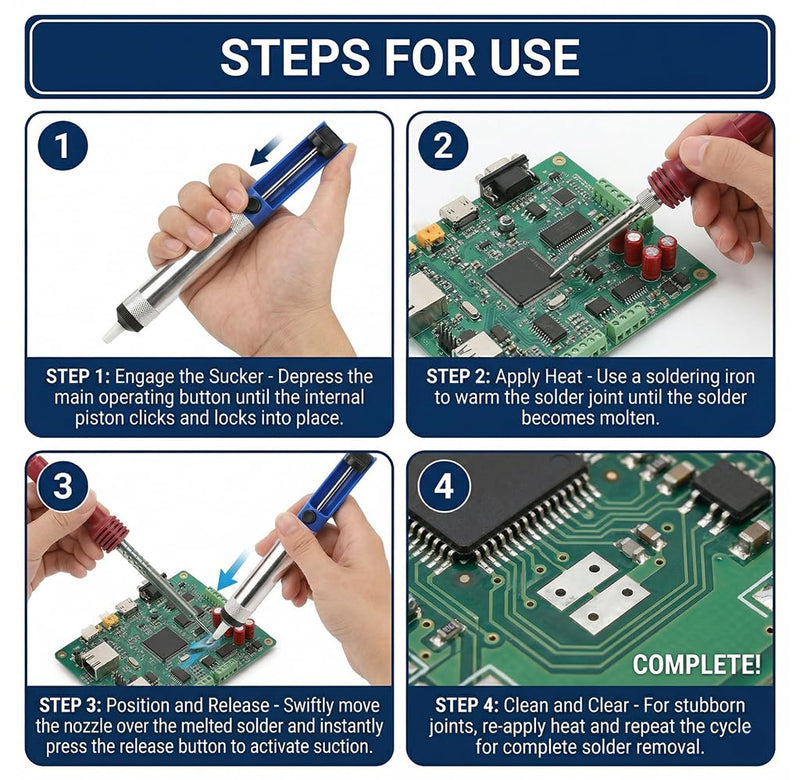 STEPS FOR USE

1

STEP 1: Engage the Sucker - Depress the main operating button until the internal piston clicks and locks into place.

2

STEP 2: Apply Heat - Use a soldering iron to warm the solder joint until the solder becomes molten.

3

STEP 3: Position and Release - Swiftly move the nozzle over the melted solder and instantly press the release button to activate suction.

4

COMPLETE!

STEP 4: Clean and Clear - For stubborn joints, re-apply heat and repeat the cycle for complete solder removal.