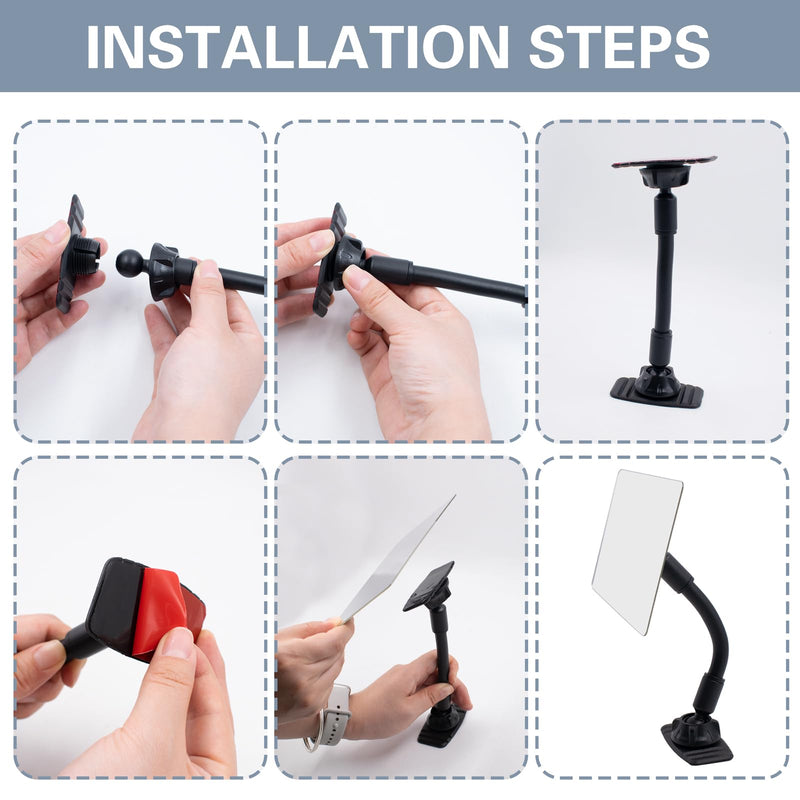 INSTALLATION STEPS