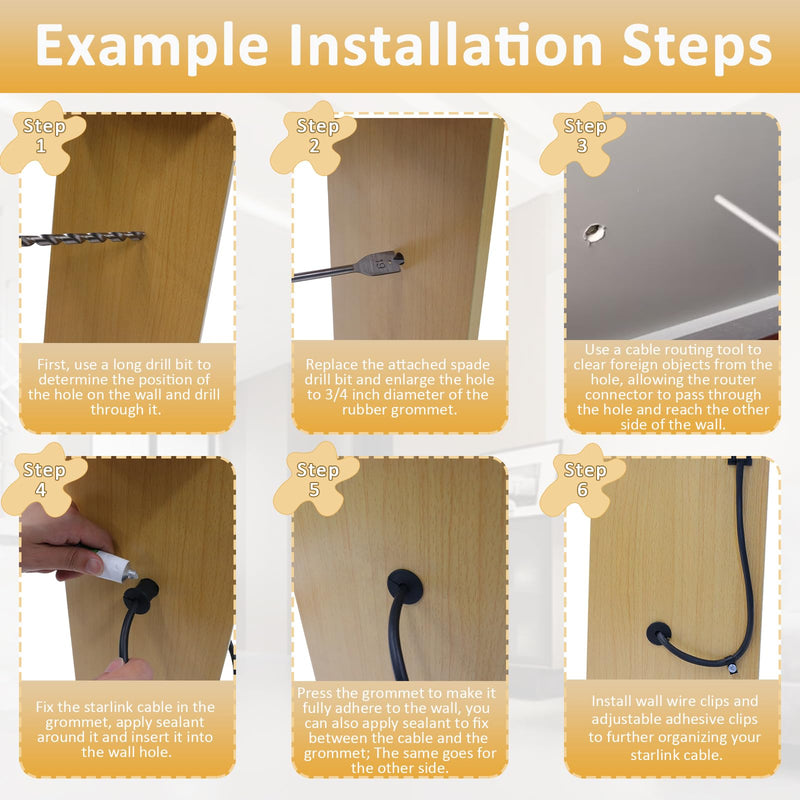 Example Installation Steps

Step 1

First, use a long drill bit to determine the position of the hole on the wall and drill through it.

Step 2

Replace the attached spade drill bit and enlarge the hole to 3/4 inch diameter of the rubber grommet.

Step 3

Use a cable routing tool to clear foreign objects from the hole, allowing the router connector to pass through the hole and reach the other side of the wall.

Step 4

Fix the starlink cable in the grommet, apply sealant around it and insert it into the wall hole.

Step 5

Press the grommet to make it fully adhere to the wall, you can also apply sealant to fix between the cable and the grommet; The same goes for the other side.

Step 6

Install wall wire clips and adjustable adhesive clips to further organizing your starlink cable.