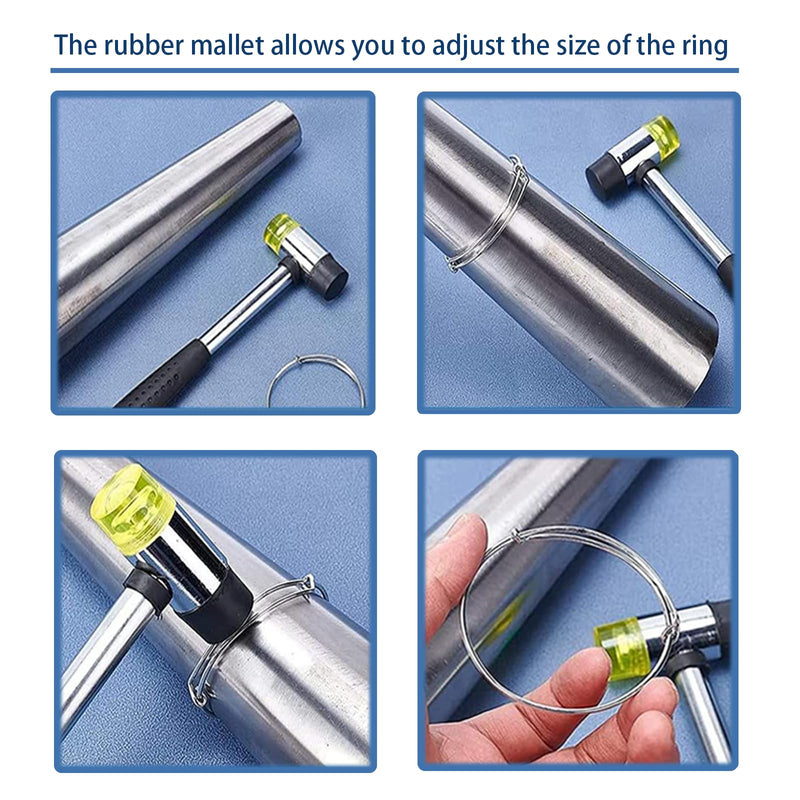 The rubber mallet allows you to adjust the size of the ring