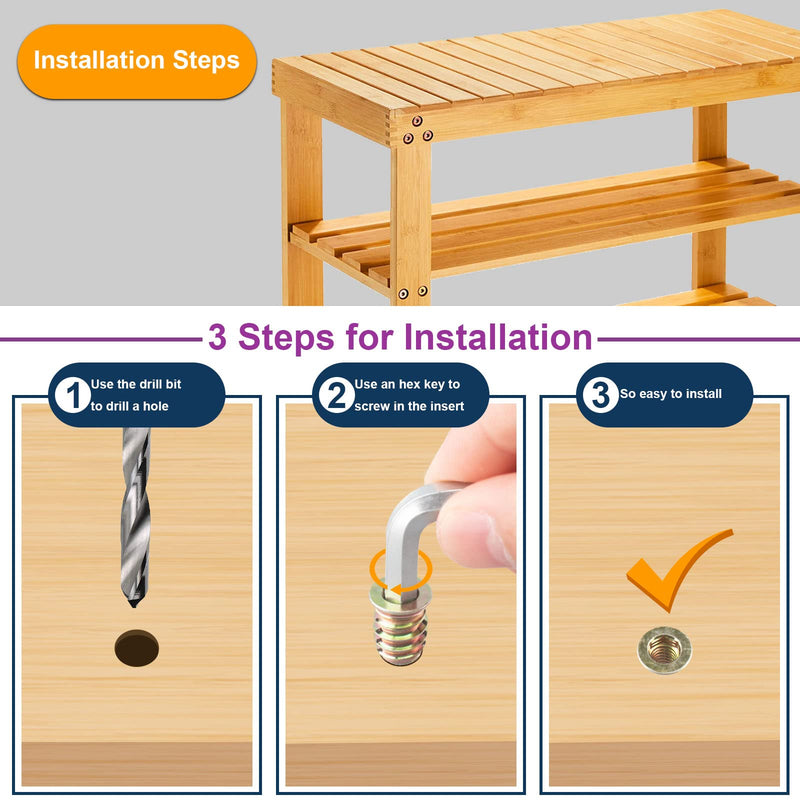 Installation Steps

3 Steps for Installation

1 Use the drill bit to drill a hole

2 Use an hex key to screw in the insert

3 So easy to install