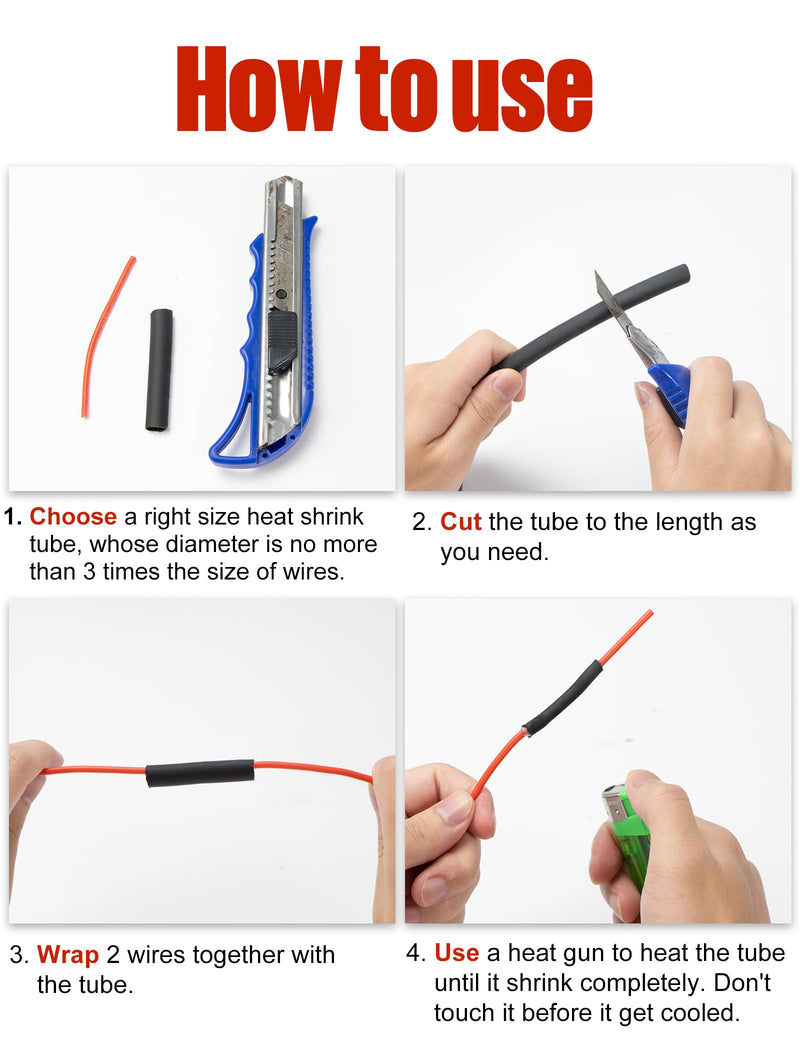 How to use

1. Choose a right size heat shrink tube, whose diameter is no more than 3 times the size of wires.

2. Cut the tube to the length as you need.

3. Wrap 2 wires together with the tube.

4. Use a heat gun to heat the tube until it shrink completely. Don't touch it before it get cooled.