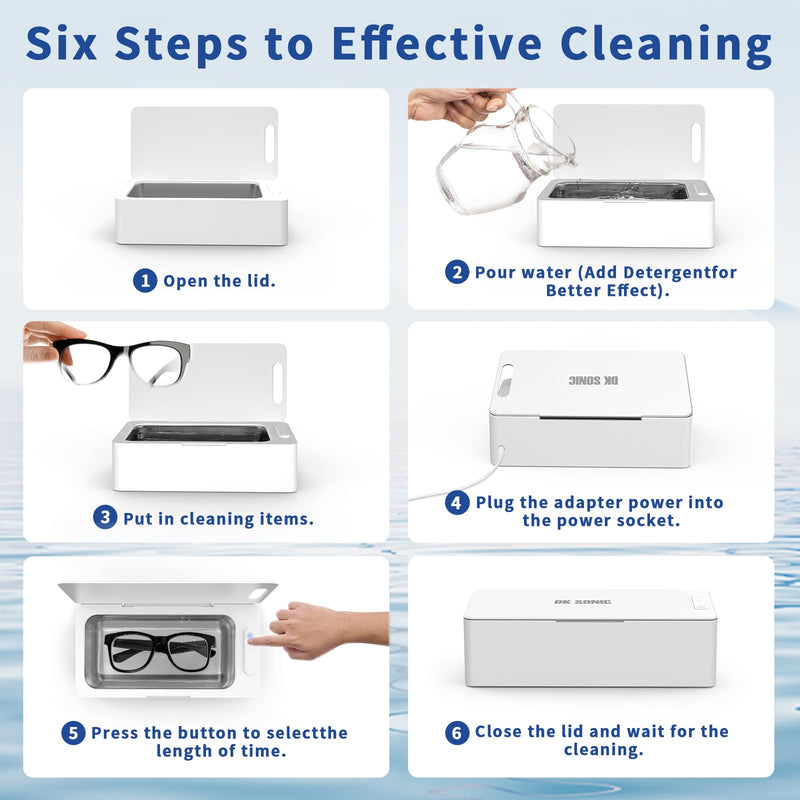 Six Steps to Effective Cleaning

1 Open the lid.

2 Pour water (Add Detergentfor Better Effect).

3 Put in cleaning items.

DK SONIC

4 Plug the adapter power into the power socket.

5 Press the button to selectthe length of time.

DK SONIC

6 Close the lid and wait for the cleaning.