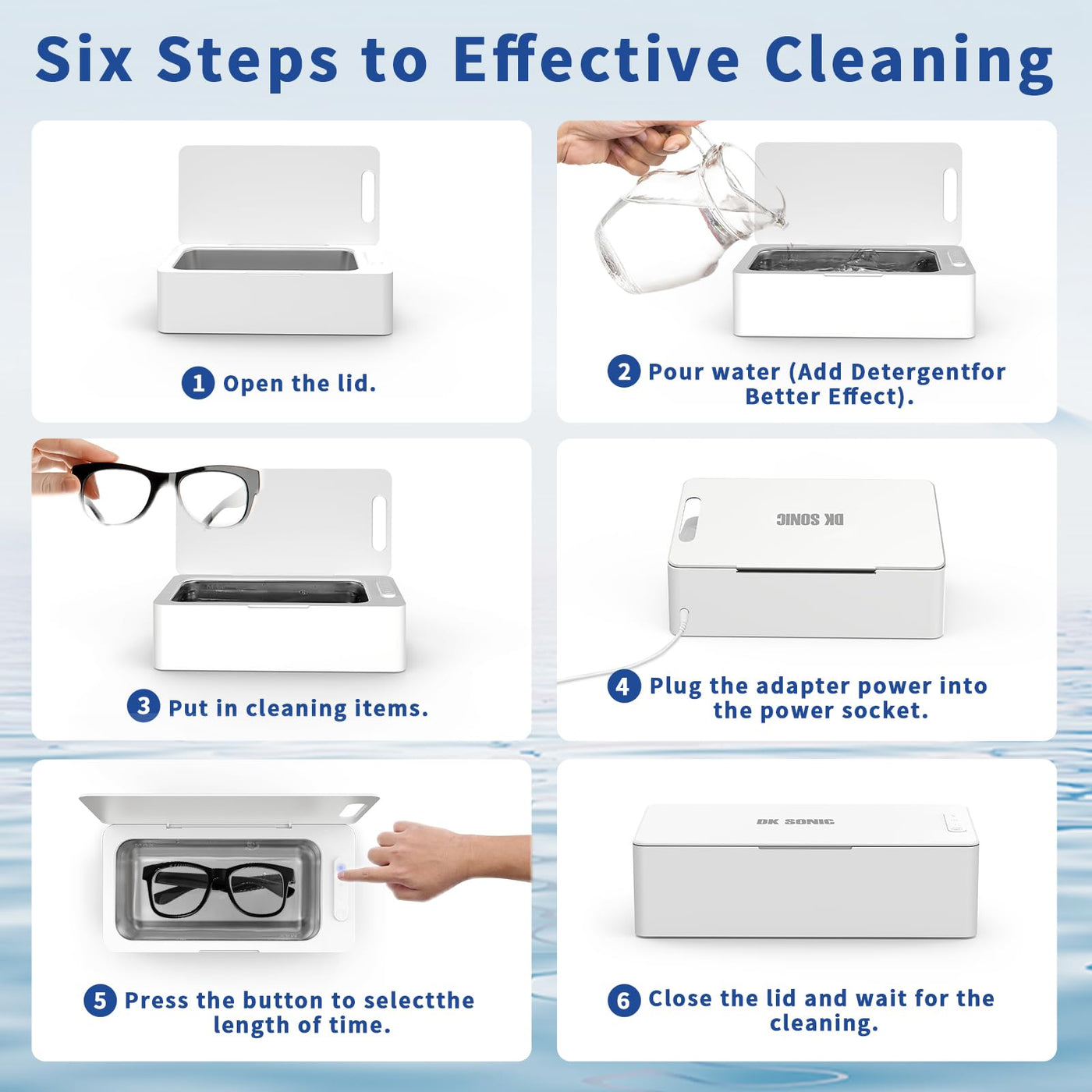 Six Steps to Effective Cleaning

1 Open the lid.

2 Pour water (Add Detergentfor Better Effect).

3 Put in cleaning items.

DK SONIC

4 Plug the adapter power into the power socket.

5 Press the button to selectthe length of time.

DK SONIC

6 Close the lid and wait for the cleaning.