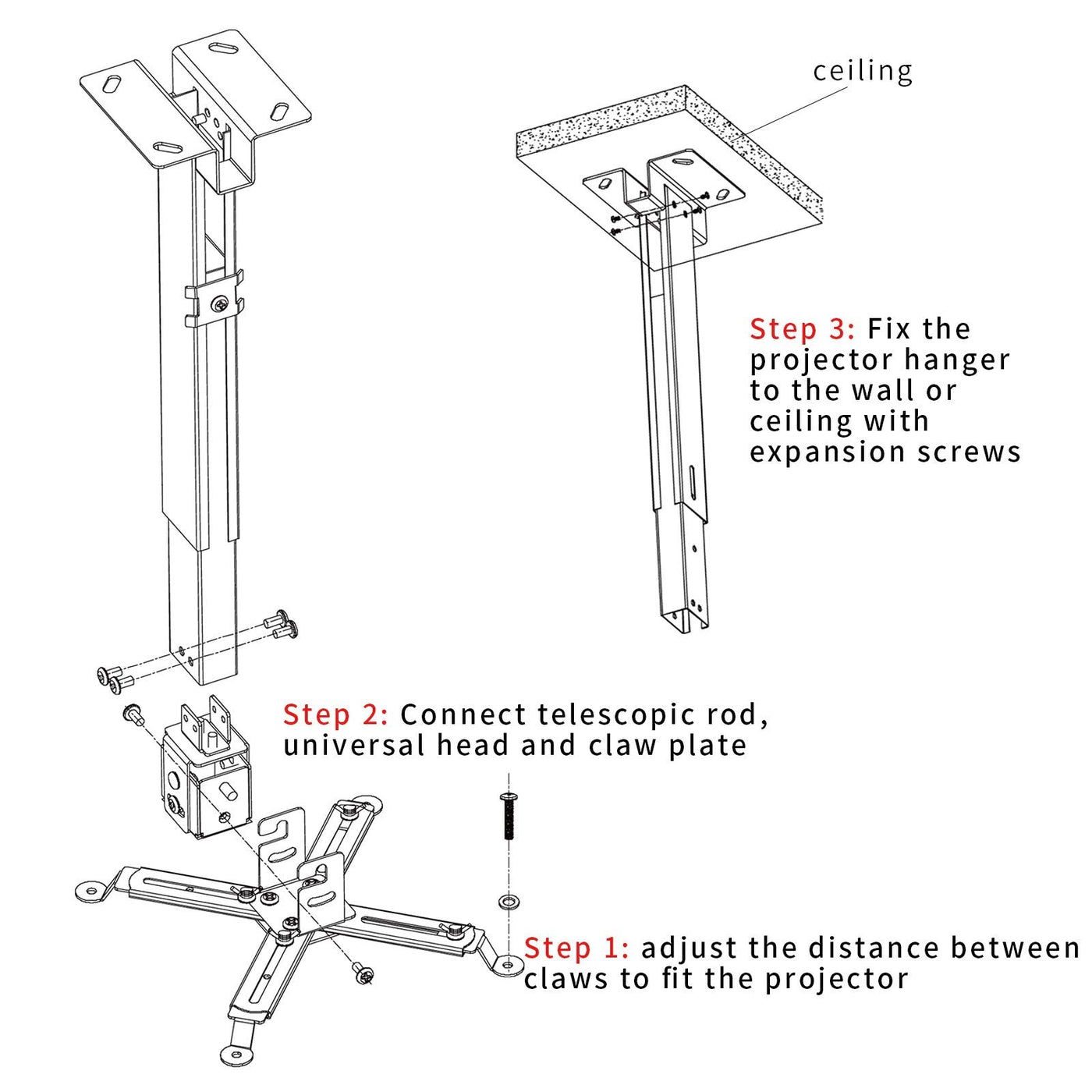 ceiling

Step 3: Fix the projector hanger to the wall or ceiling with expansion screws

Step 2: Connect telescopic rod, universal head and claw plate

Step 1: adjust the distance between claws to fit the projector