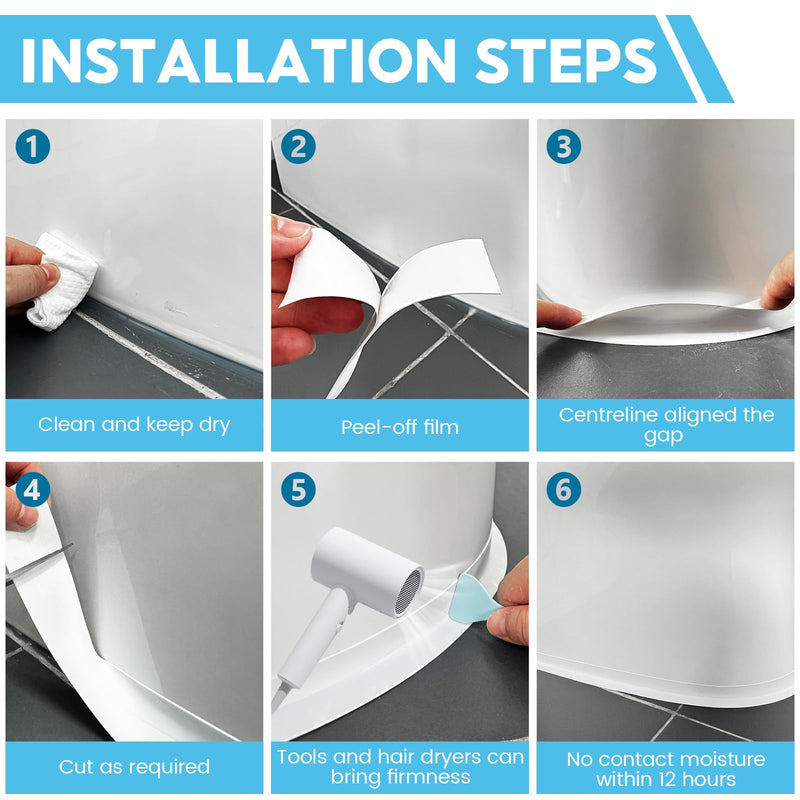 INSTALLATION STEPS

1

Clean and keep dry

2

Peel-off film

3

Centreline aligned the gap

4

Cut as required

5

Tools and hair dryers can bring firmness

6

No contact moisture within 12 hours