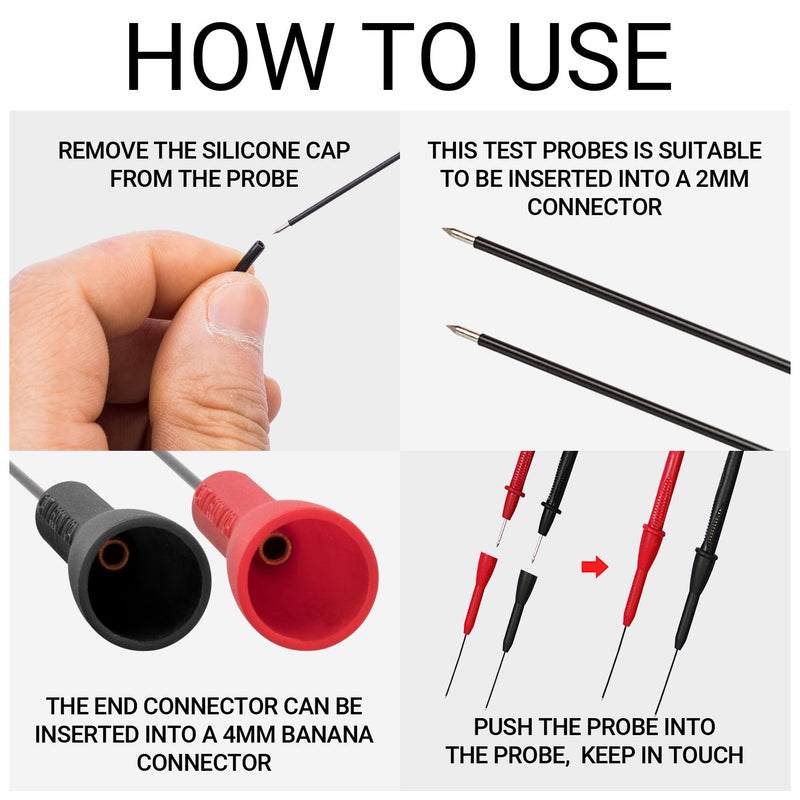 HOW TO USE

REMOVE THE SILICONE CAP FROM THE PROBE

THIS TEST PROBES IS SUITABLE TO BE INSERTED INTO A 2MM CONNECTOR

THE END CONNECTOR CAN BE INSERTED INTO A 4MM BANANA CONNECTOR

PUSH THE PROBE INTO THE PROBE, KEEP IN TOUCH