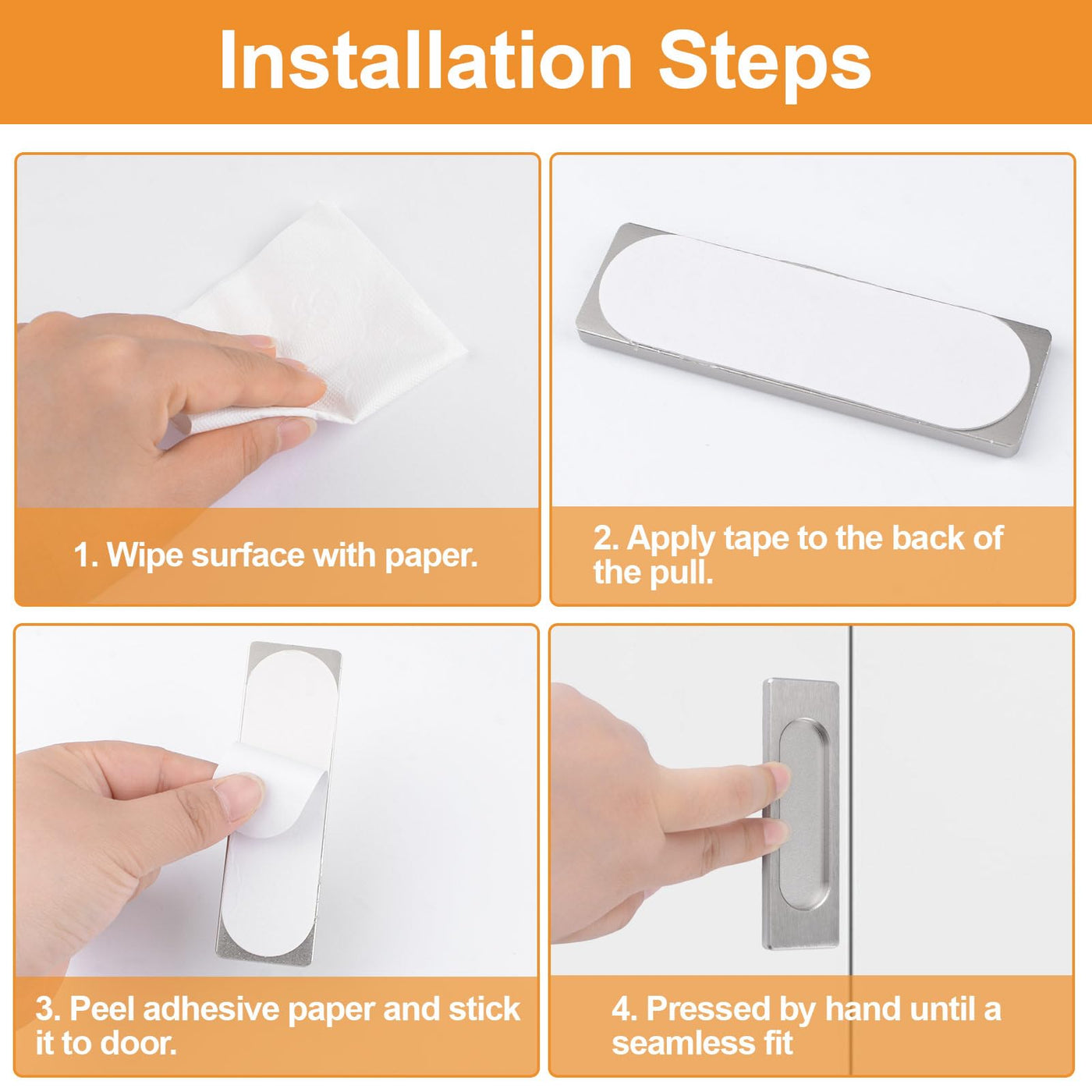 Installation Steps

1. Wipe surface with paper.

2. Apply tape to the back of the pull.

3. Peel adhesive paper and stick it to door.

4. Pressed by hand until a seamless fit