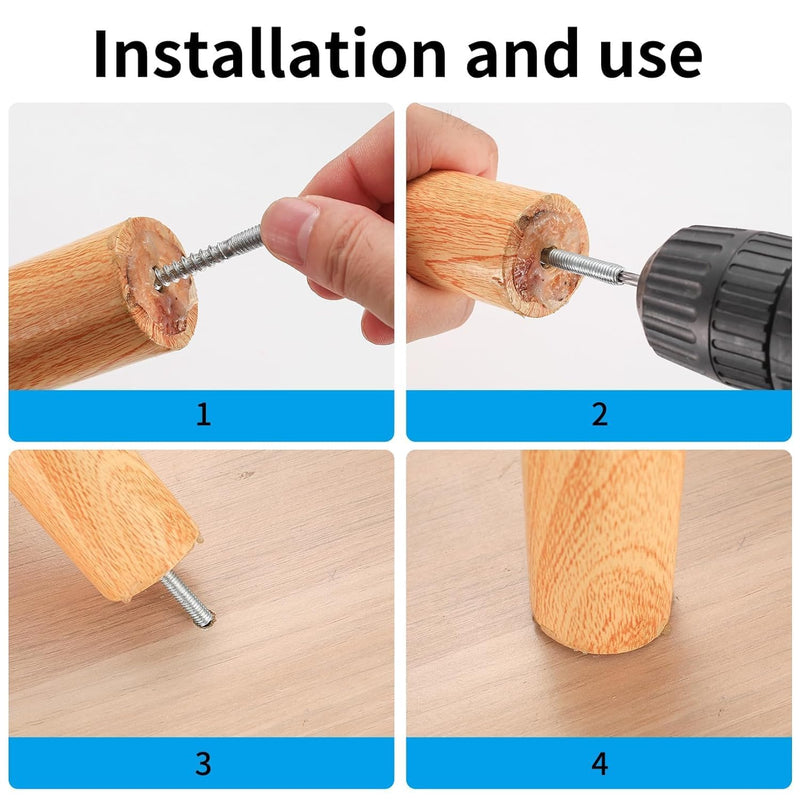 Installation and use

1

2

3

4