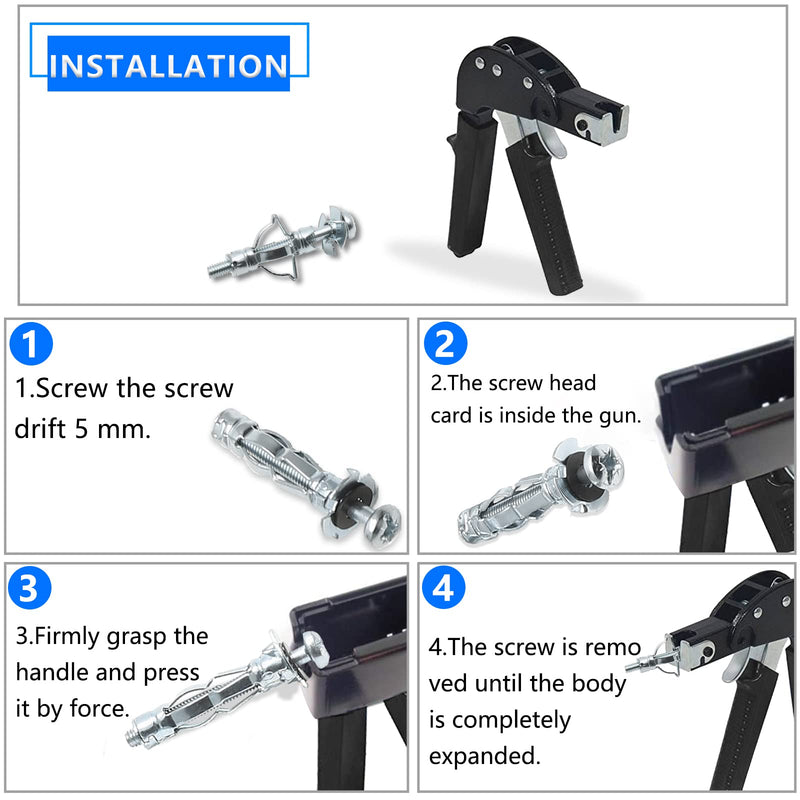 INSTALLATION

1

1.Screw the screw drift 5 mm.

2

2.The screw head card is inside the gun.

3

3.Firmly grasp the handle and press it by force.

4

4.The screw is remo ved until the body is completely expanded.