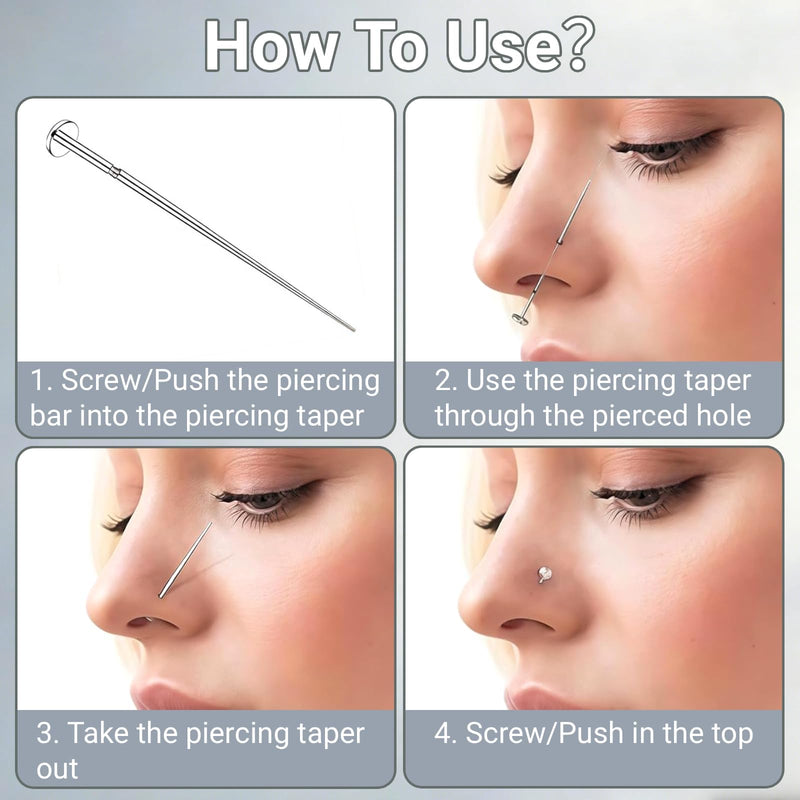 How To Use?

1. Screw/Push the piercing bar into the piercing taper

2. Use the piercing taper through the pierced hole

3. Take the piercing taper out

4. Screw/Push in the top