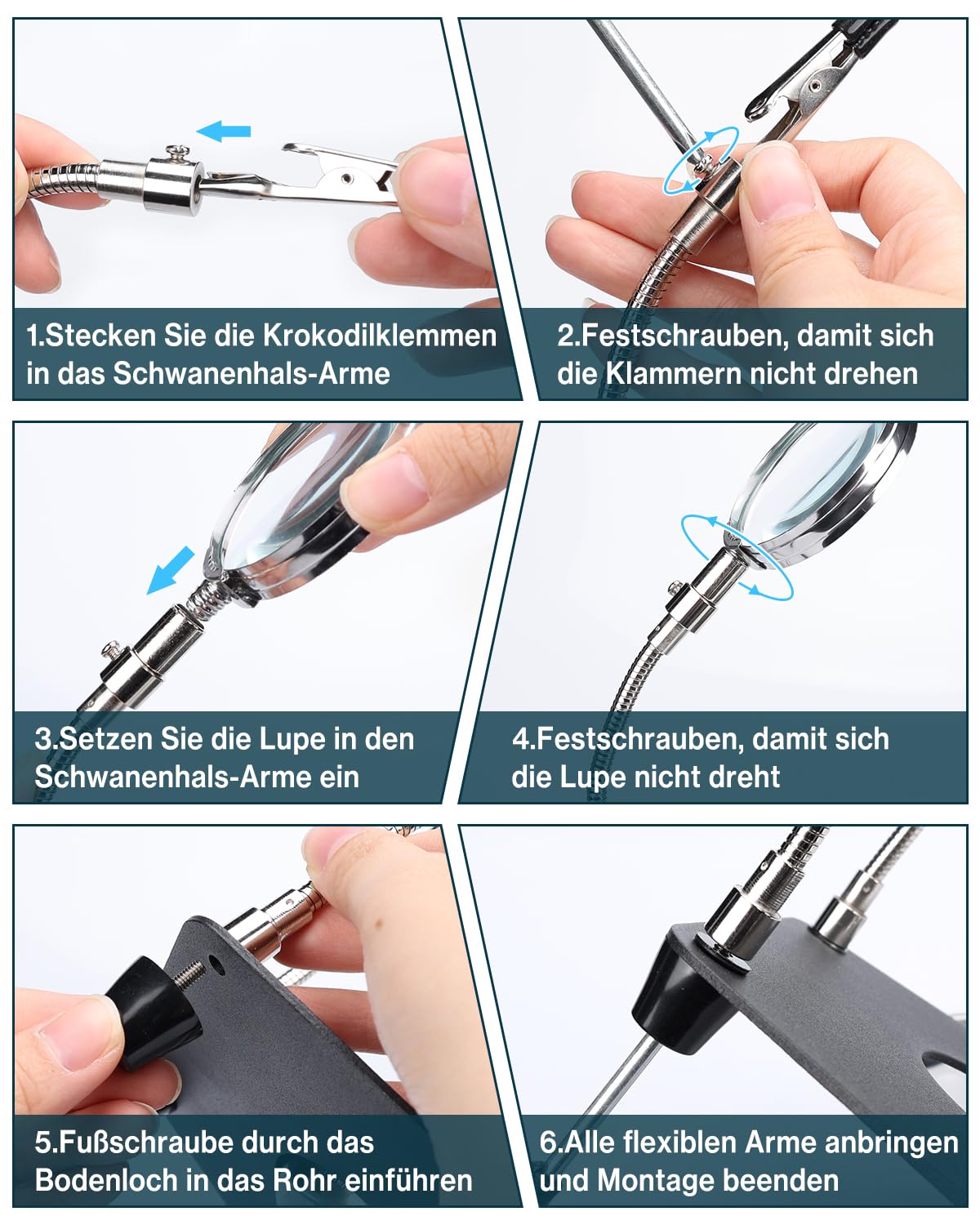 1.Stecken Sie die Krokodilklemmen in das Schwanenhals-Arme

2.Festschrauben, damit sich die Klammern nicht drehen

3.Setzen Sie die Lupe in den Schwanenhals-Arme ein

4.Festschrauben, damit sich die Lupe nicht dreht

5.Fußschraube durch das Bodenloch in das Rohr einführen

6.Alle flexiblen Arme anbringen und Montage beenden