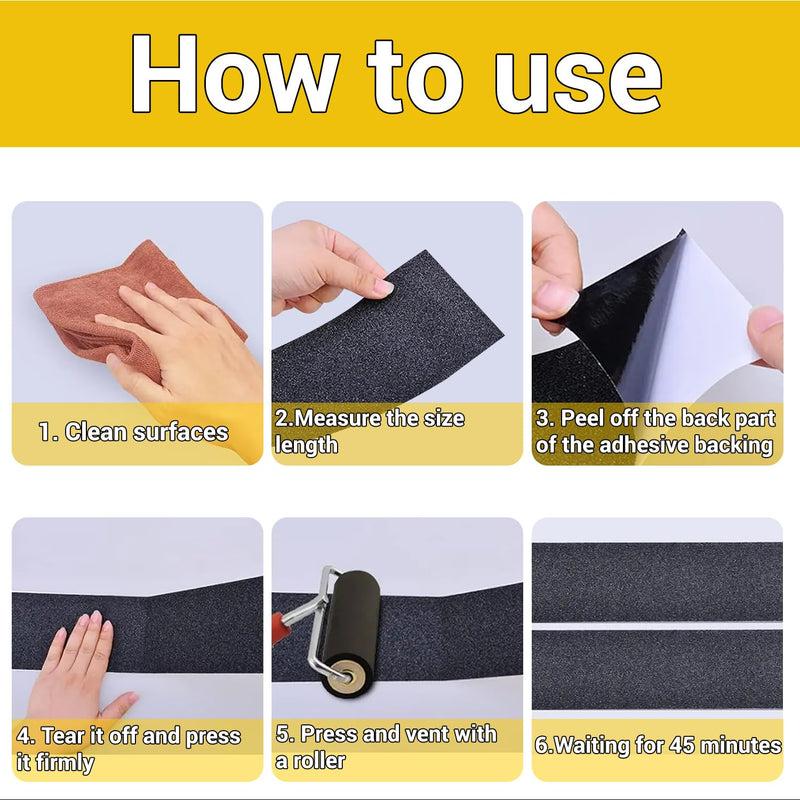 How to use

1. Clean surfaces

2.Measure the size length

3. Peel off the back part of the adhesive backing

4. Tear it off and press it firmly

5. Press and vent with a roller

6.Waiting for 45 minutes