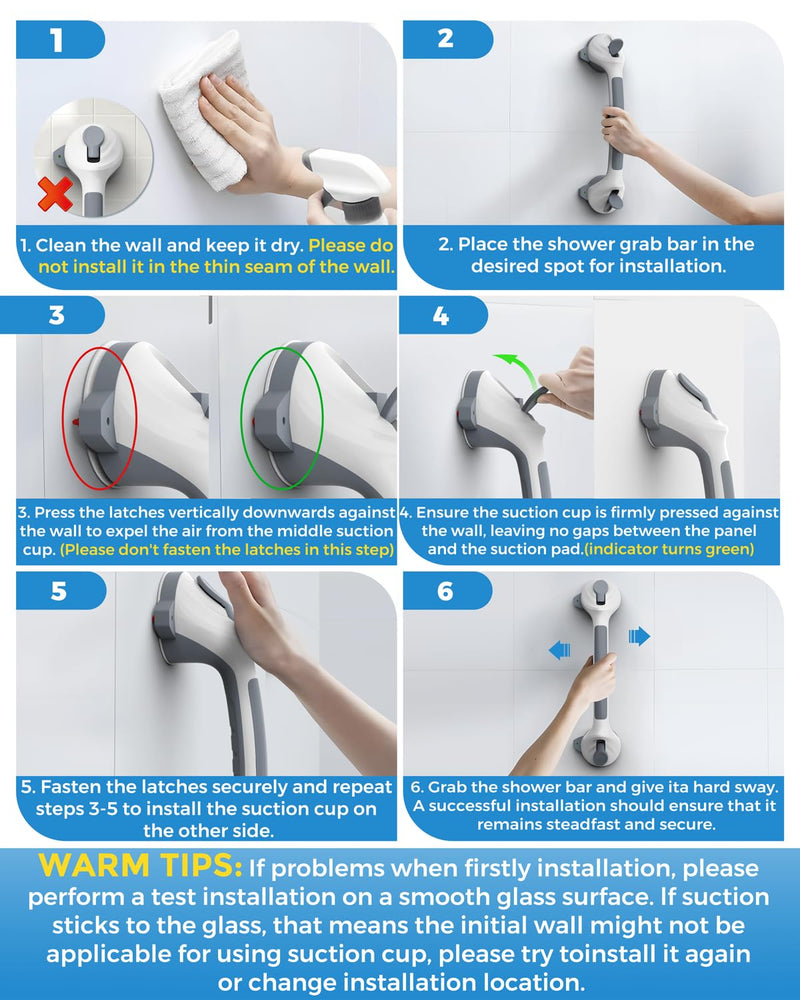 1

1. Clean the wall and keep it dry. Please do not install it in the thin seam of the wall.

2

2. Place the shower grab bar in the desired spot for installation.

3

3. Press the latches vertically downwards against the wall to expel the air from the middle suction cup. (Please don't fasten the latches in this step)

4

4. Ensure the suction cup is firmly pressed against the wall, leaving no gaps between the panel and the suction pad.(indicator turns green)

5

5. Fasten the latches securely and repeat steps 3-5 to install the suction cup on the other side.

6

6. Grab the shower bar and give ita hard sway. A successful installation should ensure that it remains steadfast and secure.

WARM TIPS: If problems when firstly installation, please perform a test installation on a smooth glass surface. If suction sticks to the glass, that means the initial wall might not be applicable for using suction cup, please try toinstall it again or change installation location.