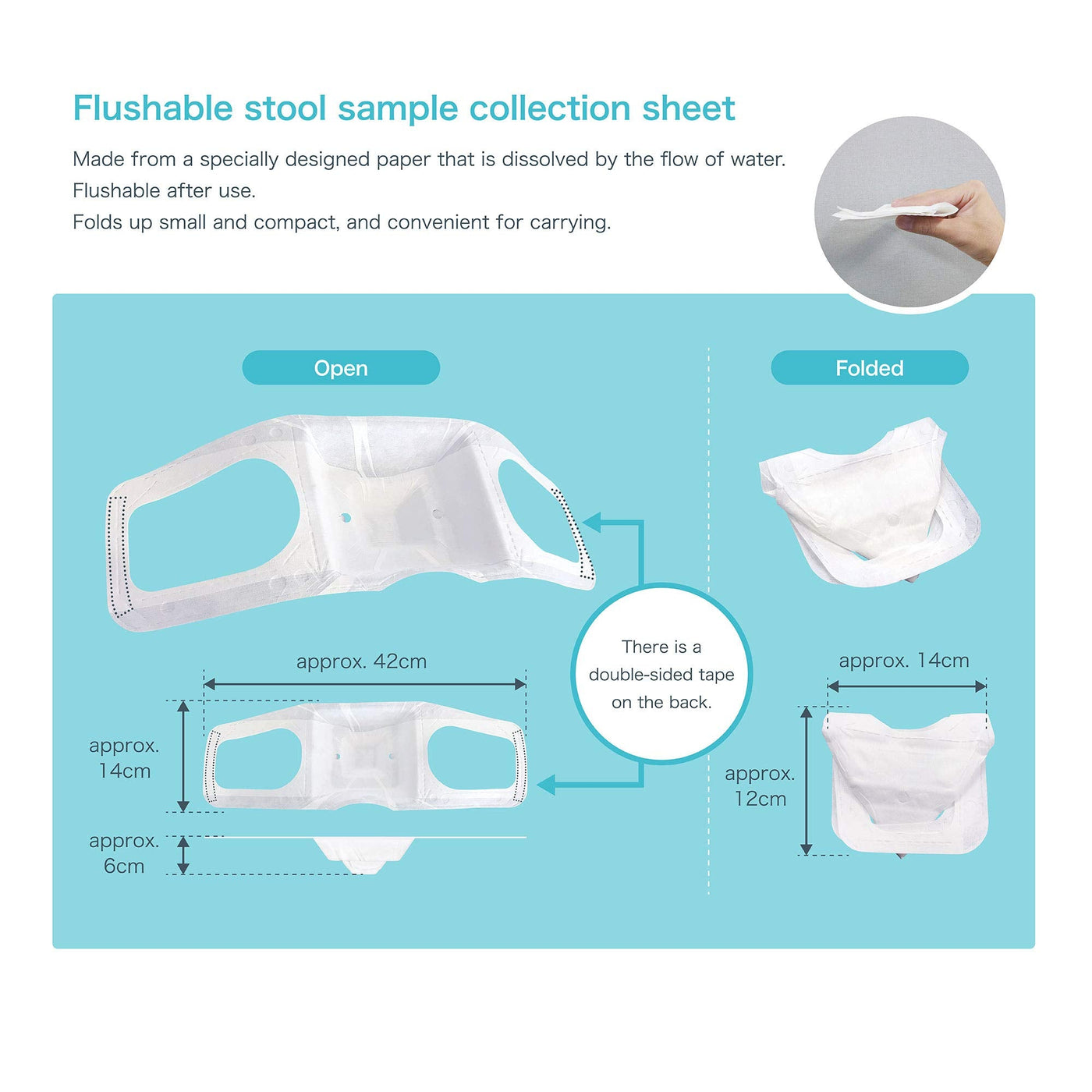 Flushable stool sample collection sheet

Made from a specially designed paper that is dissolved by the flow of water.
Flushable after use.
Folds up small and compact, and convenient for carrying.

Open

approx. 42cm

approx. 14cm

approx. 6cm

There is a double-sided tape on the back.

Folded

approx. 14cm

approx. 12cm