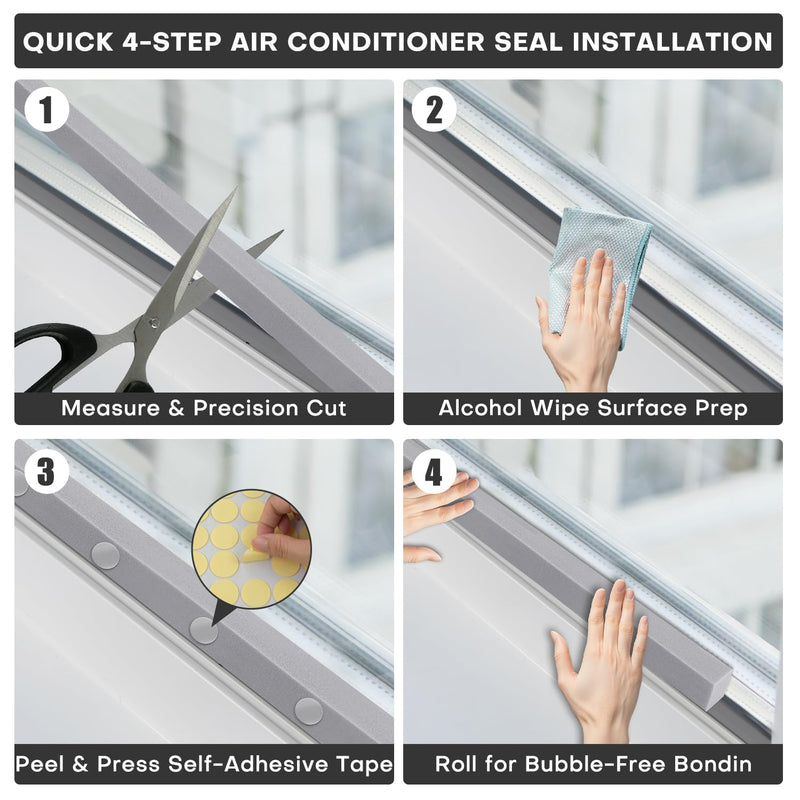 QUICK 4-STEP AIR CONDITIONER SEAL INSTALLATION

1

Measure & Precision Cut

2

Alcohol Wipe Surface Prep

3

Peel & Press Self-Adhesive Tape

4

Roll for Bubble-Free Bondin