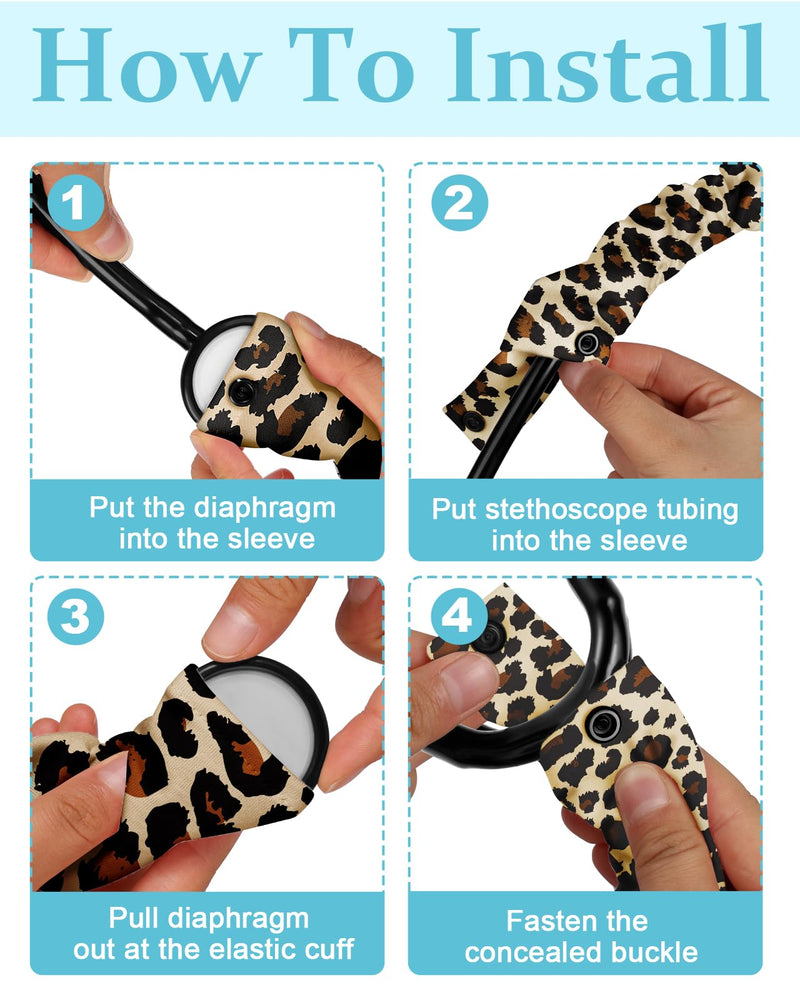 How To Install

1
Put the diaphragm into the sleeve

2
Put stethoscope tubing into the sleeve

3
Pull diaphragm out at the elastic cuff

4
Fasten the concealed buckle