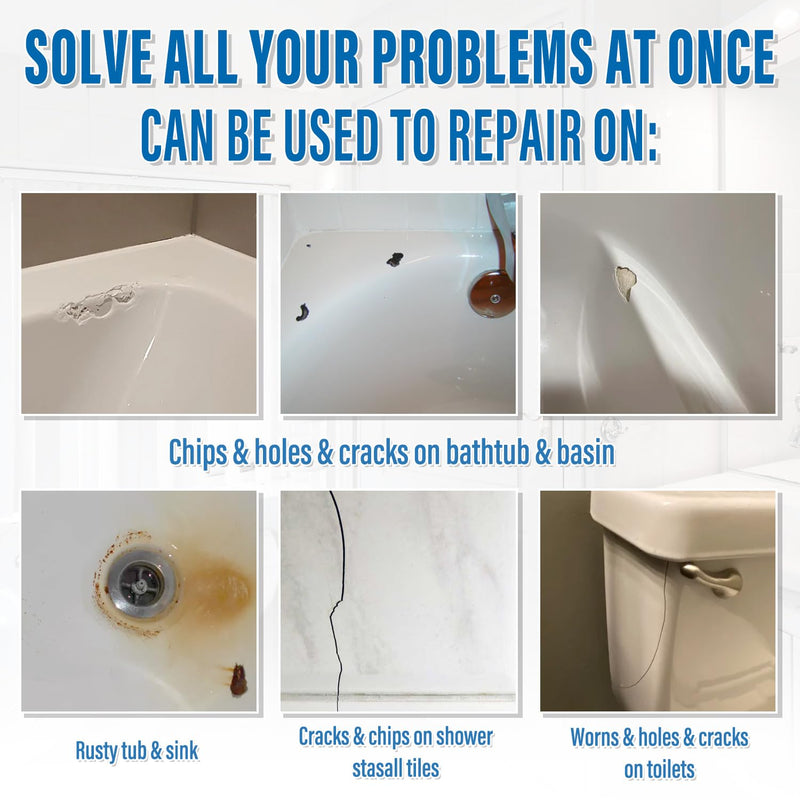 SOLVE ALL YOUR PROBLEMS AT ONCE
CAN BE USED TO REPAIR ON:

Chips & holes & cracks on bathtub & basin

Rusty tub & sink

Cracks & chips on shower stasall tiles

Worns & holes & cracks on toilets