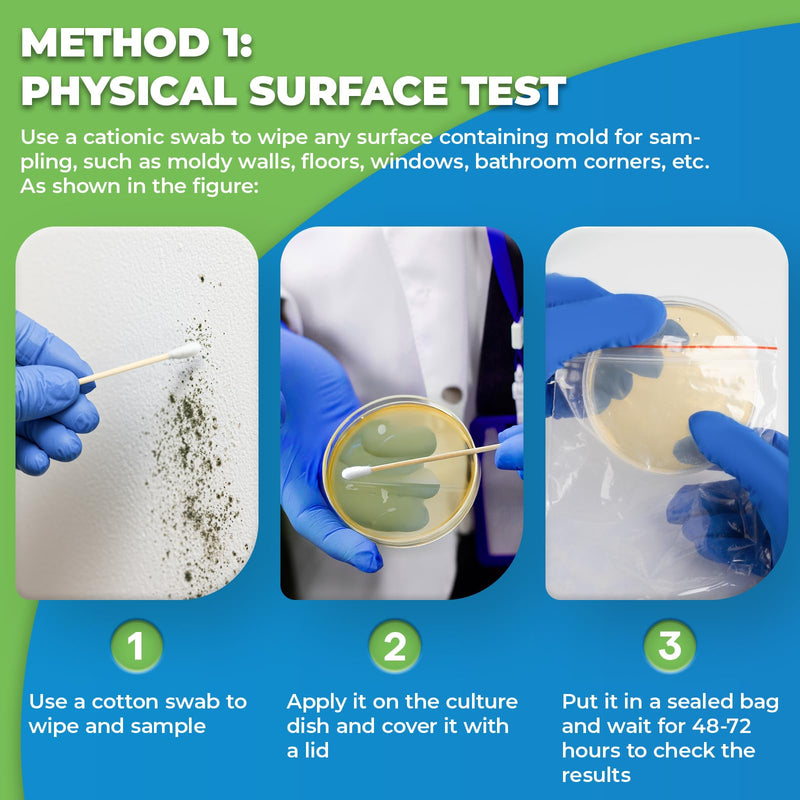 METHOD 1:
PHYSICAL SURFACE TEST

Use a cationic swab to wipe any surface containing mold for sampling, such as moldy walls, floors, windows, bathroom corners, etc. As shown in the figure:

1

Use a cotton swab to wipe and sample

2

Apply it on the culture dish and cover it with a lid

3

Put it in a sealed bag and wait for 48-72 hours to check the results