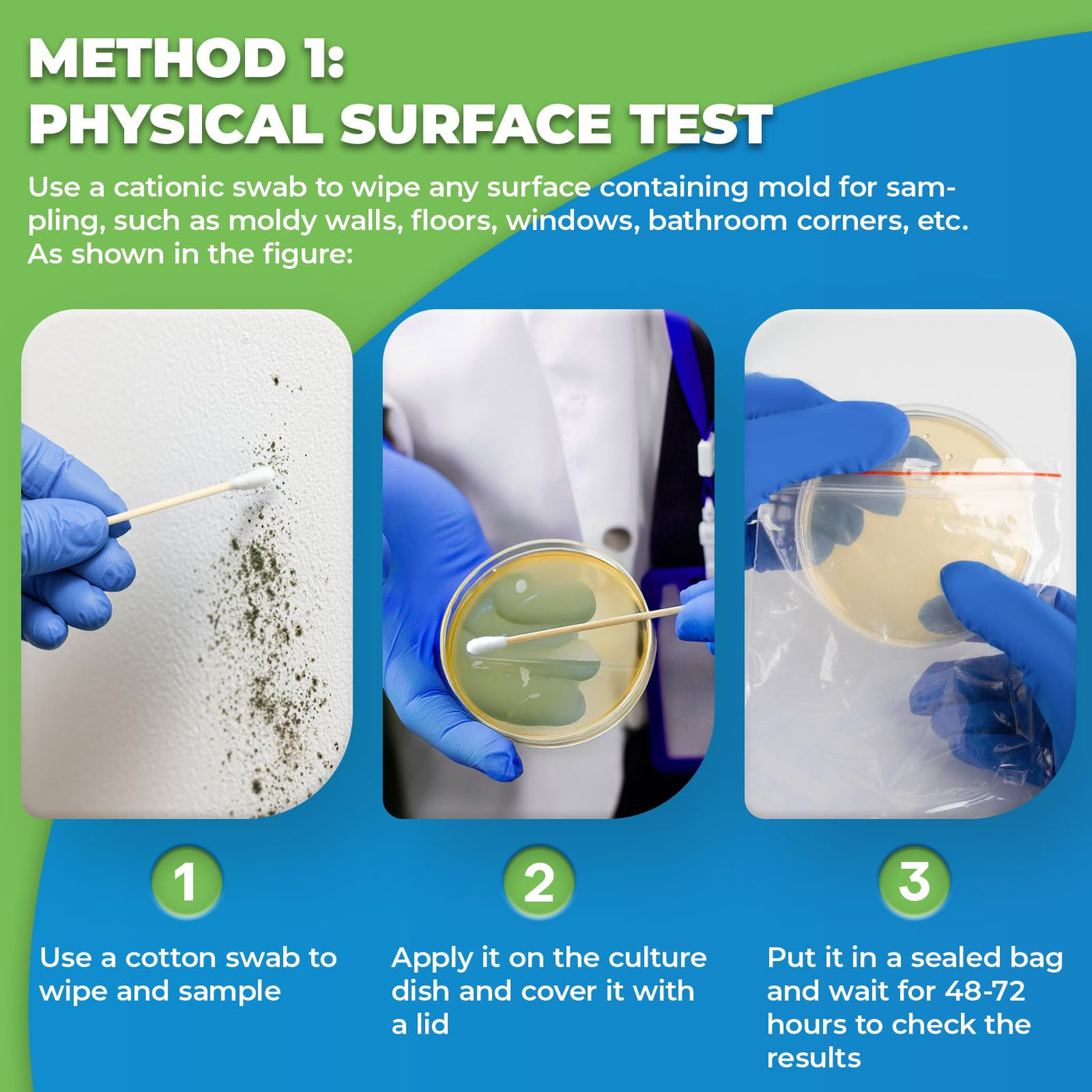 METHOD 1:
PHYSICAL SURFACE TEST

Use a cationic swab to wipe any surface containing mold for sampling, such as moldy walls, floors, windows, bathroom corners, etc. As shown in the figure:

1

Use a cotton swab to wipe and sample

2

Apply it on the culture dish and cover it with a lid

3

Put it in a sealed bag and wait for 48-72 hours to check the results