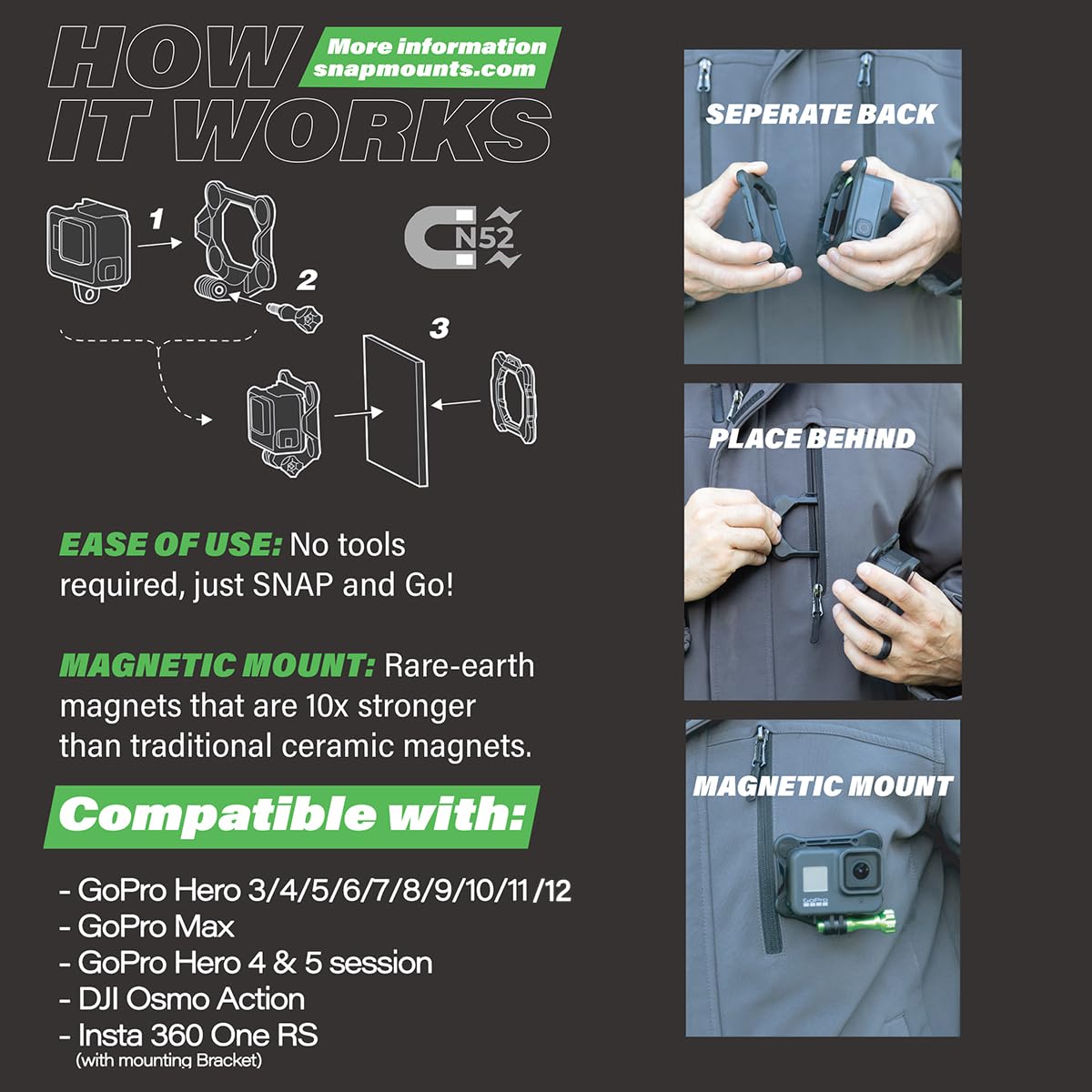 HOW IT WORKS

More information snapmounts.com

1

2

3

N52

EASE OF USE: No tools required, just SNAP and Go!

MAGNETIC MOUNT: Rare-earth magnets that are 10x stronger than traditional ceramic magnets.

Compatible with:

- GoPro Hero 3/4/5/6/7/8/9/10/11 /12
- GoPro Max
- GoPro Hero 4 & 5 session
- DJI Osmo Action
- Insta 360 One RS (with mounting Bracket)

SEPERATE BACK

PLACE BEHIND

MAGNETIC MOUNT

GoPro