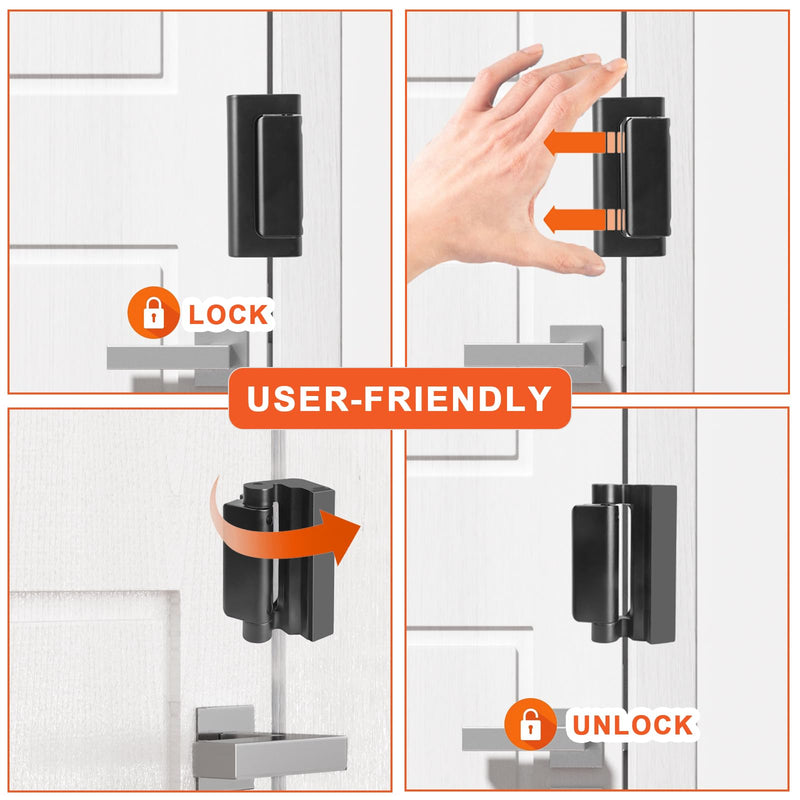 LOCK

USER-FRIENDLY

UNLOCK