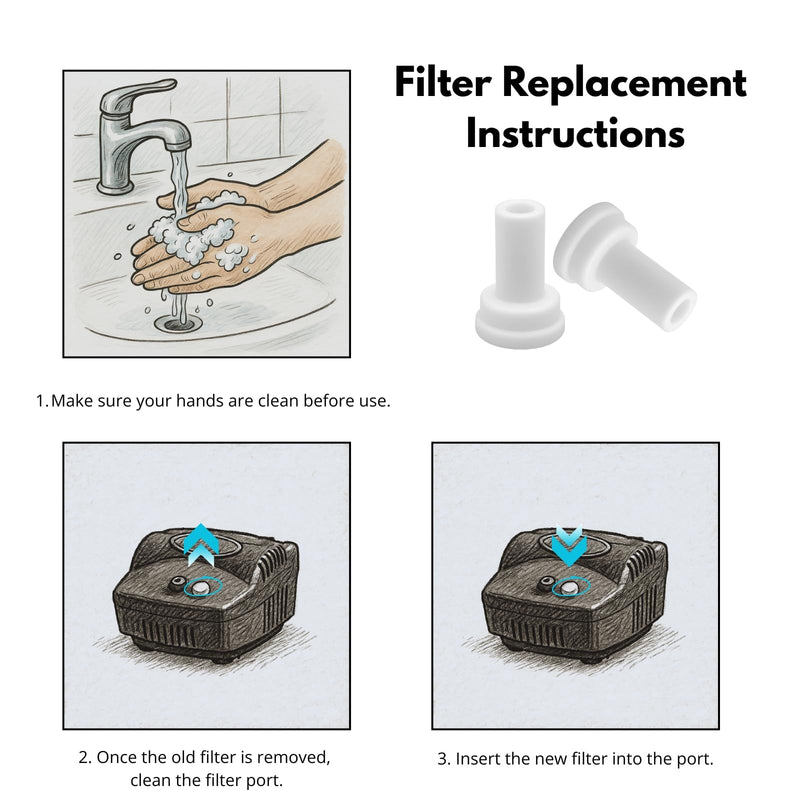 Filter Replacement Instructions

1. Make sure your hands are clean before use.

2. Once the old filter is removed, clean the filter port.

3. Insert the new filter into the port.