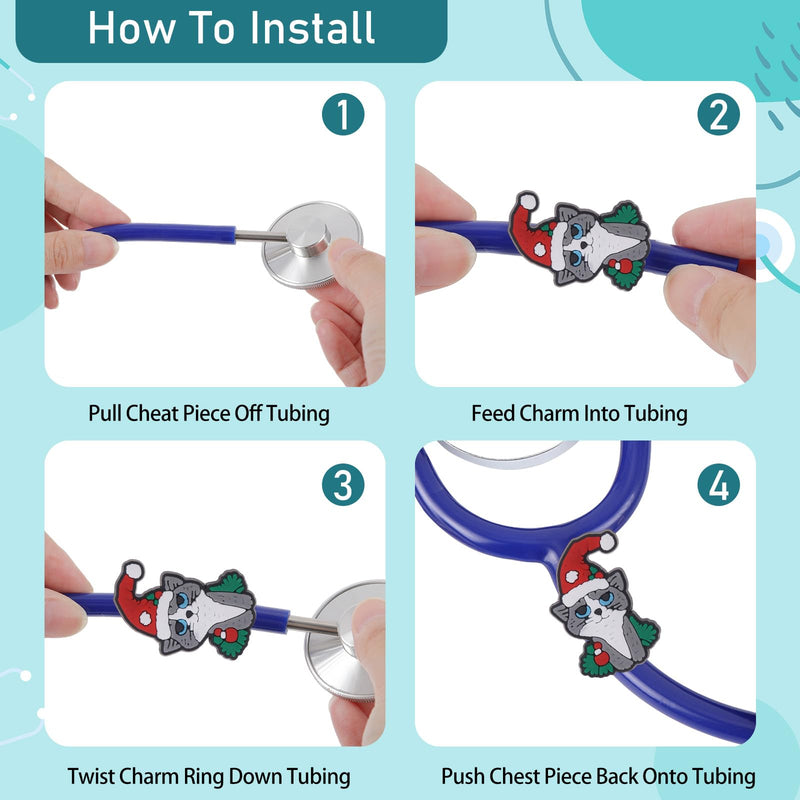 How To Install

1

Pull Cheat Piece Off Tubing

2

Feed Charm Into Tubing

3

Twist Charm Ring Down Tubing

4

Push Chest Piece Back Onto Tubing