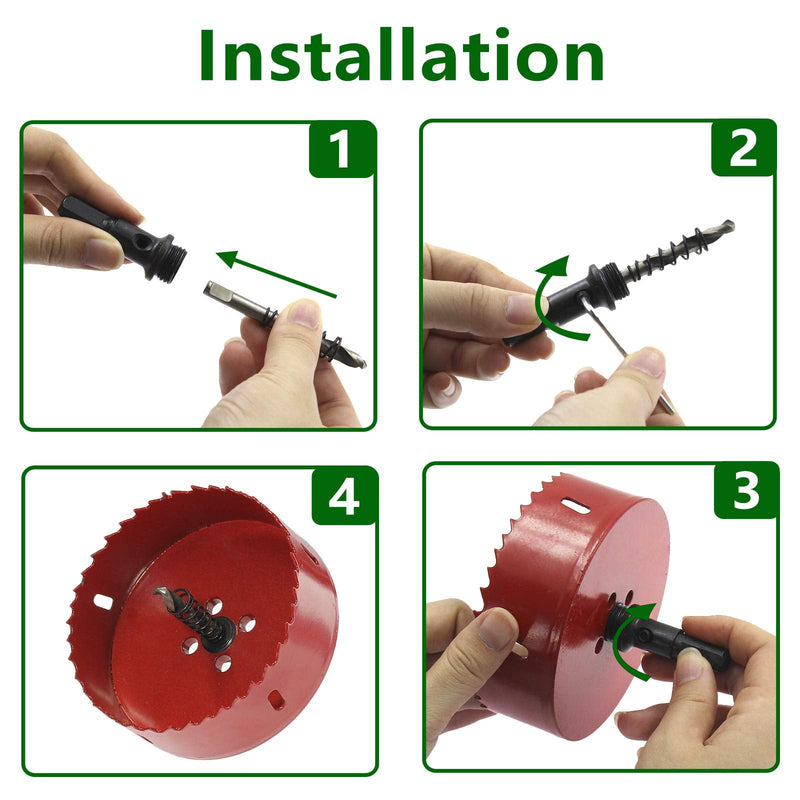 Installation

1

2

4

3