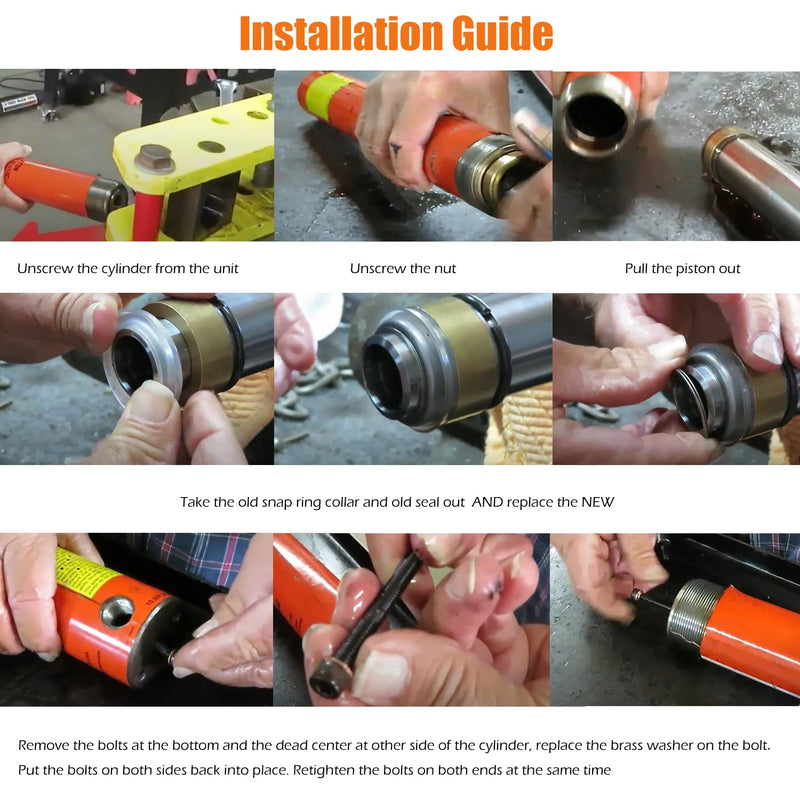 Installation Guide

Unscrew the cylinder from the unit

Unscrew the nut

Pull the piston out

Take the old snap ring collar and old seal out AND replace the NEW

Remove the bolts at the bottom and the dead center at other side of the cylinder, replace the brass washer on the bolt. Put the bolts on both sides back into place. Retighten the bolts on both ends at the same time