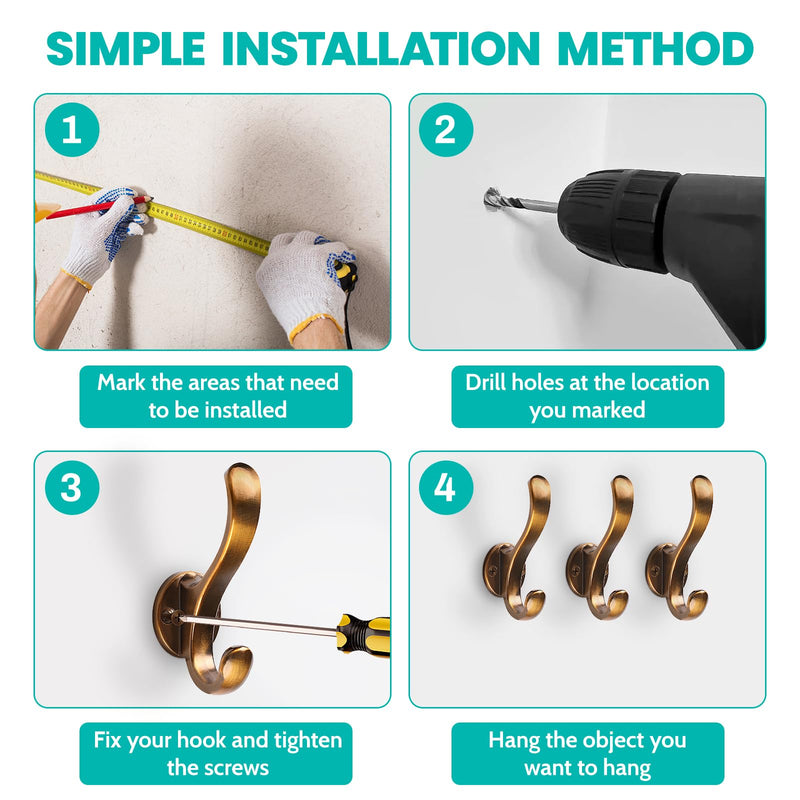 SIMPLE INSTALLATION METHOD

1

Mark the areas that need to be installed

2

Drill holes at the location you marked

3

Fix your hook and tighten the screws

4

Hang the object you want to hang