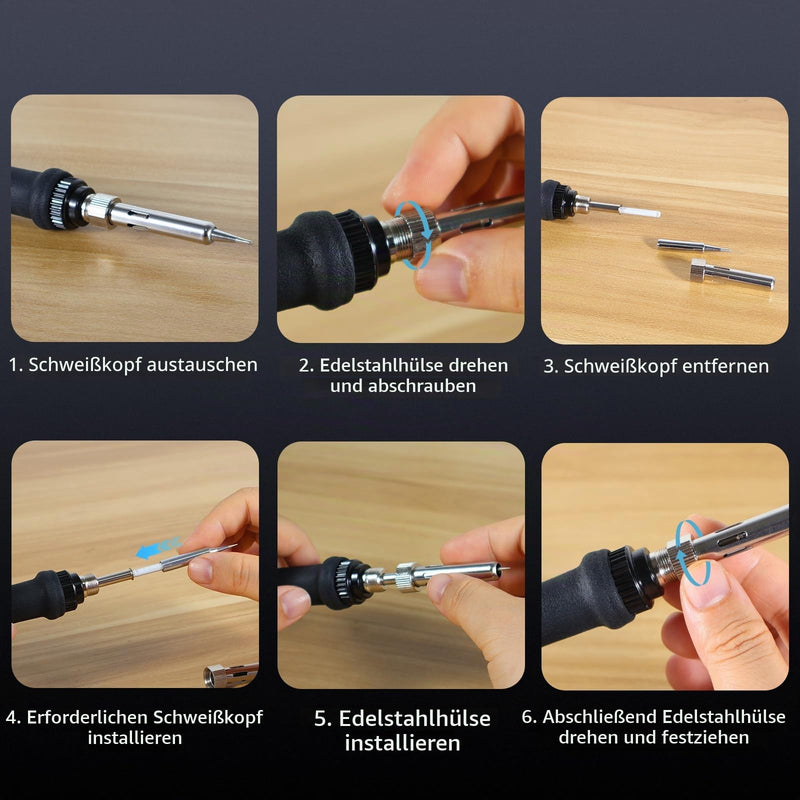 1. Schweißkopf austauschen

2. Edelstahlhülse drehen und abschrauben

3. Schweißkopf entfernen

4. Erforderlichen Schweißkopf installieren

5. Edelstahlhülse installieren

6. Abschließend Edelstahlhülse drehen und festziehen