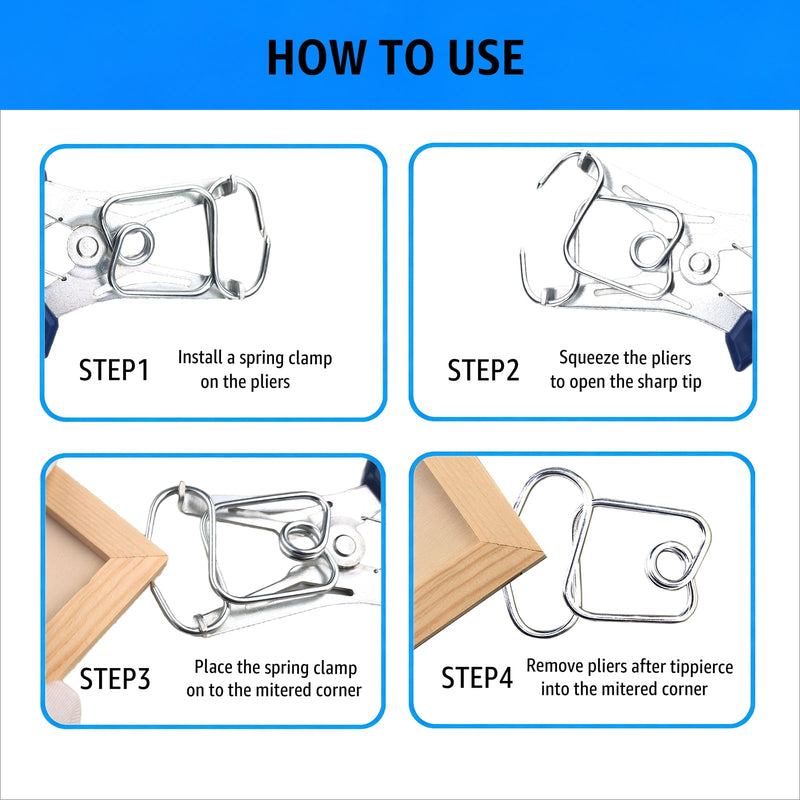 HOW TO USE

STEP1 Install a spring clamp on the pliers

STEP2 Squeeze the pliers to open the sharp tip

STEP3 Place the spring clamp on to the mitered corner

STEP4 Remove pliers after tippierce into the mitered corner