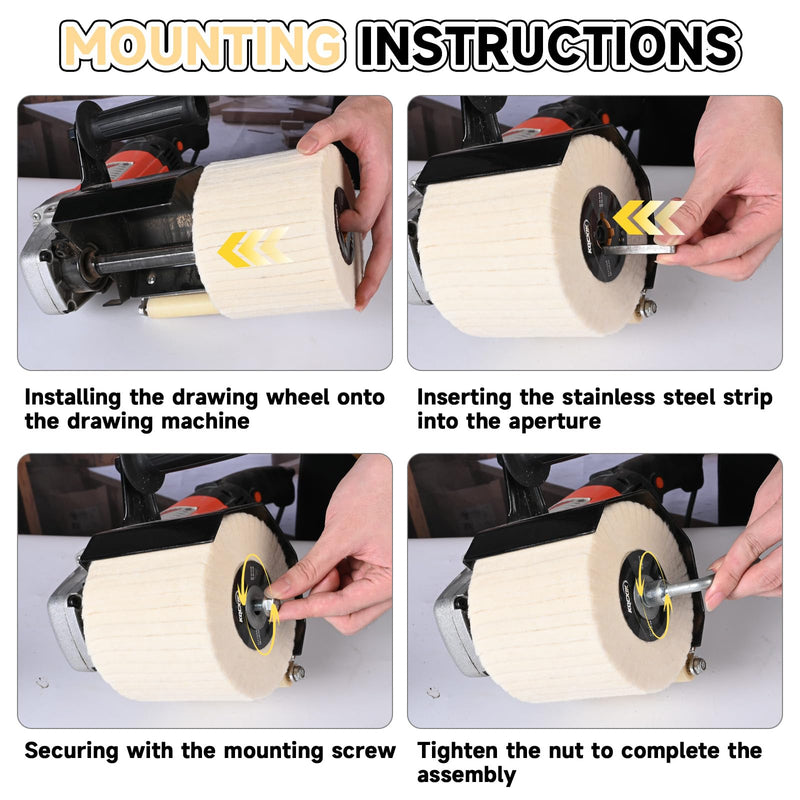 MOUNTING INSTRUCTIONS

Installing the drawing wheel onto the drawing machine

Inserting the stainless steel strip into the aperture

Securing with the mounting screw

Tighten the nut to complete the assembly