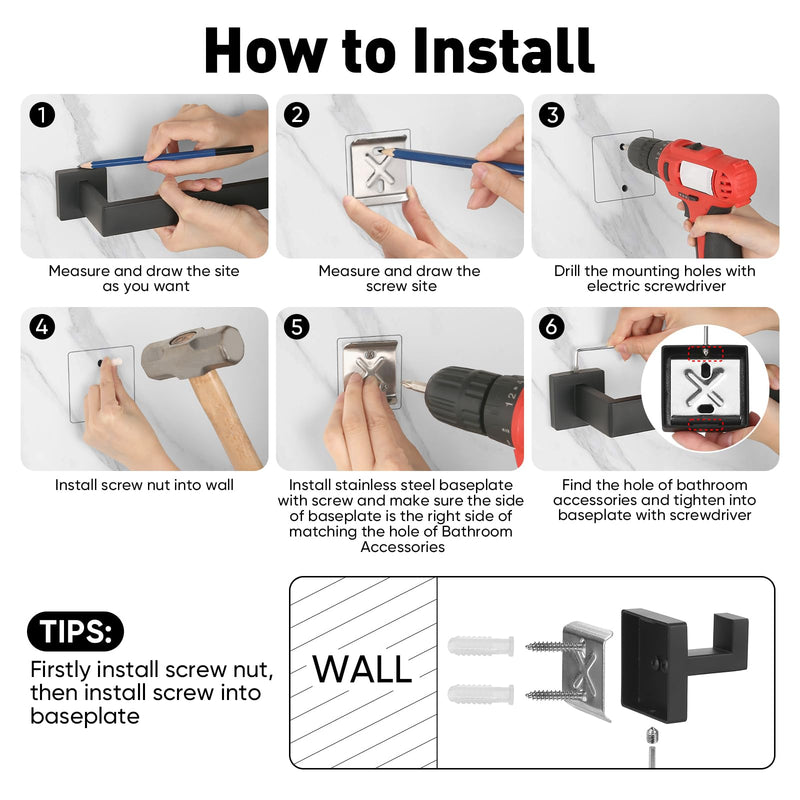 How to Install

1
Measure and draw the site as you want

2
Measure and draw the screw site

3
Drill the mounting holes with electric screwdriver

4
Install screw nut into wall

5
Install stainless steel baseplate with screw and make sure the side of baseplate is the right side of matching the hole of Bathroom Accessories

6
Find the hole of bathroom accessories and tighten into baseplate with screwdriver

TIPS:
Firstly install screw nut, then install screw into baseplate

WALL