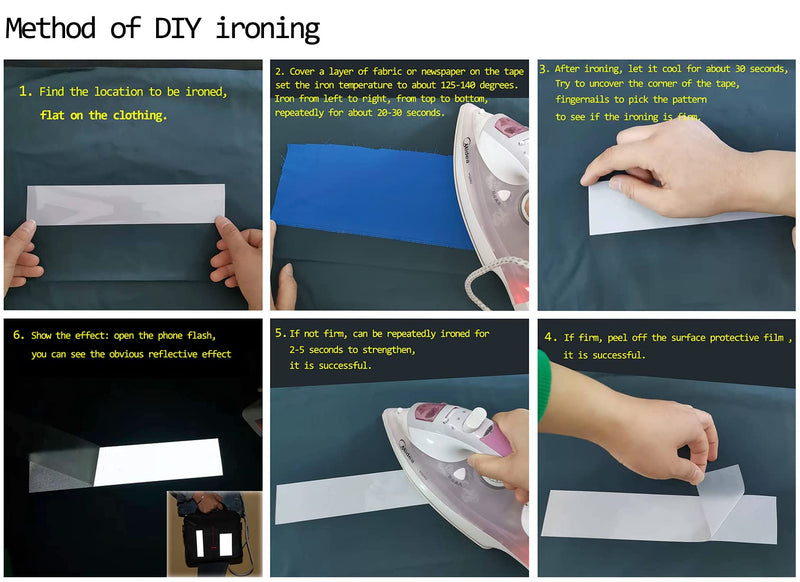 Method of DIY ironing

1. Find the location to be ironed, flat on the clothing.

2. Cover a layer of fabric or newspaper on the tape set the iron temperature to about 125-140 degrees. Iron from left to right, from top to bottom, repeatedly for about 20-30 seconds.

Midea

3. After ironing, let it cool for about 30 seconds, Try to uncover the corner of the tape, fingernails to pick the pattern to see if the ironing is firm.

6. Show the effect: open the phone flash, you can see the obvious reflective effect

5. If not firm, can be repeatedly ironed for 2-5 seconds to strengthen, it is successful.

Midea

4. If firm, peel off the surface protective film , it is successful.