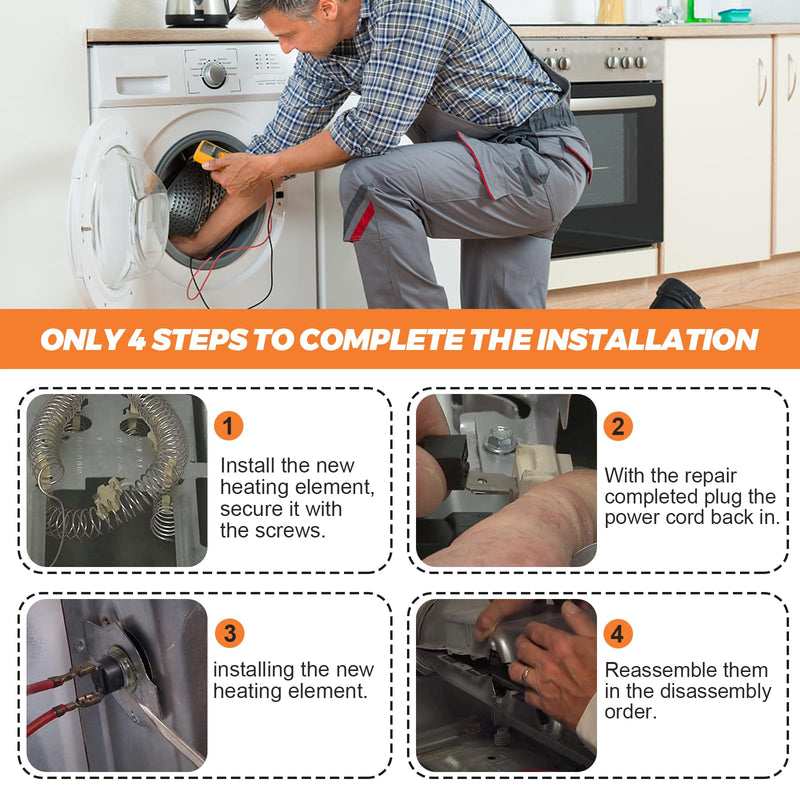 ONLY 4 STEPS TO COMPLETE THE INSTALLATION

1

Install the new heating element, secure it with the screws.

2

With the repair completed plug the power cord back in.

3

installing the new heating element.

4

Reassemble them in the disassembly order.