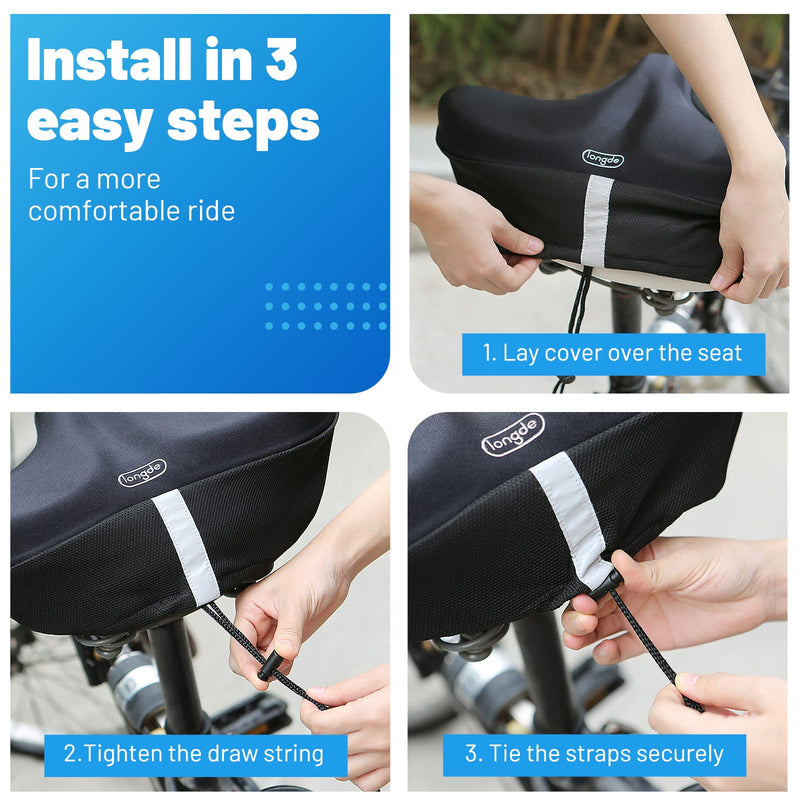 Install in 3 easy steps

For a more comfortable ride

longde

1. Lay cover over the seat

longde

2.Tighten the draw string

longde

3. Tie the straps securely