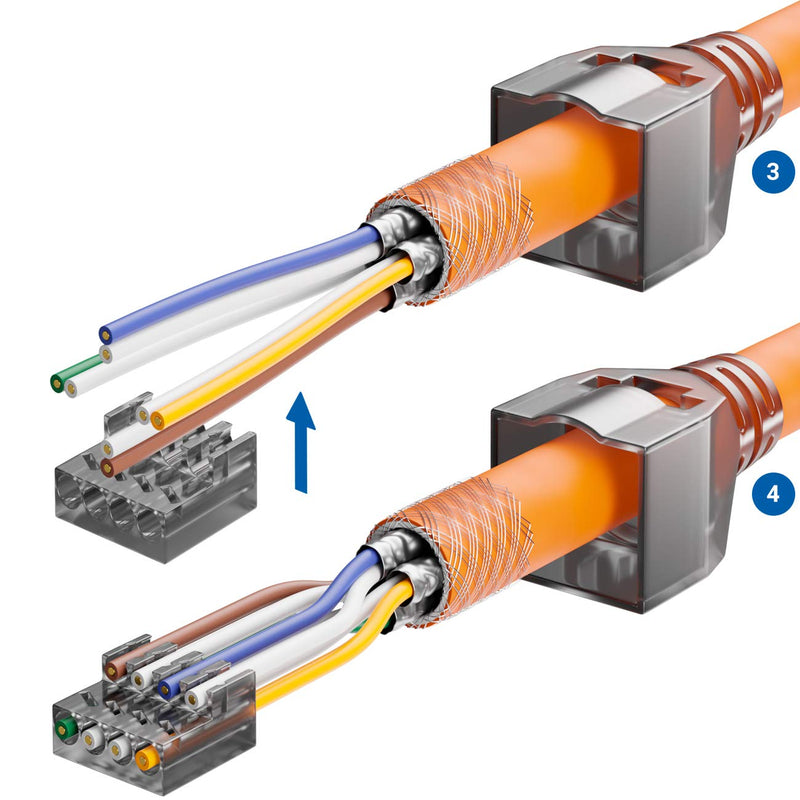 3

4