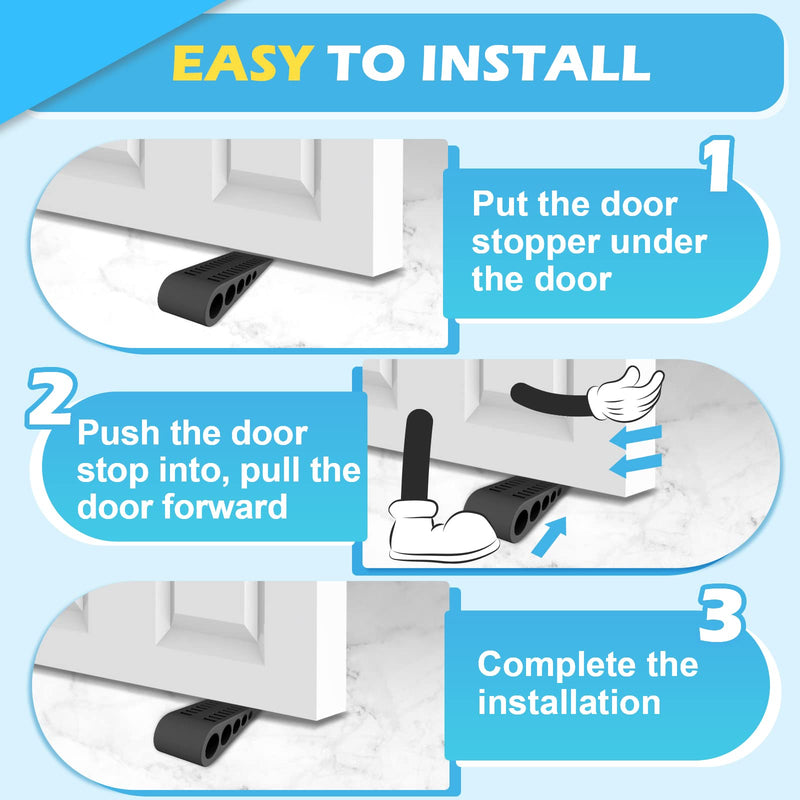 EASY TO INSTALL

1
Put the door stopper under the door

2
Push the door stop into, pull the door forward

3
Complete the installation