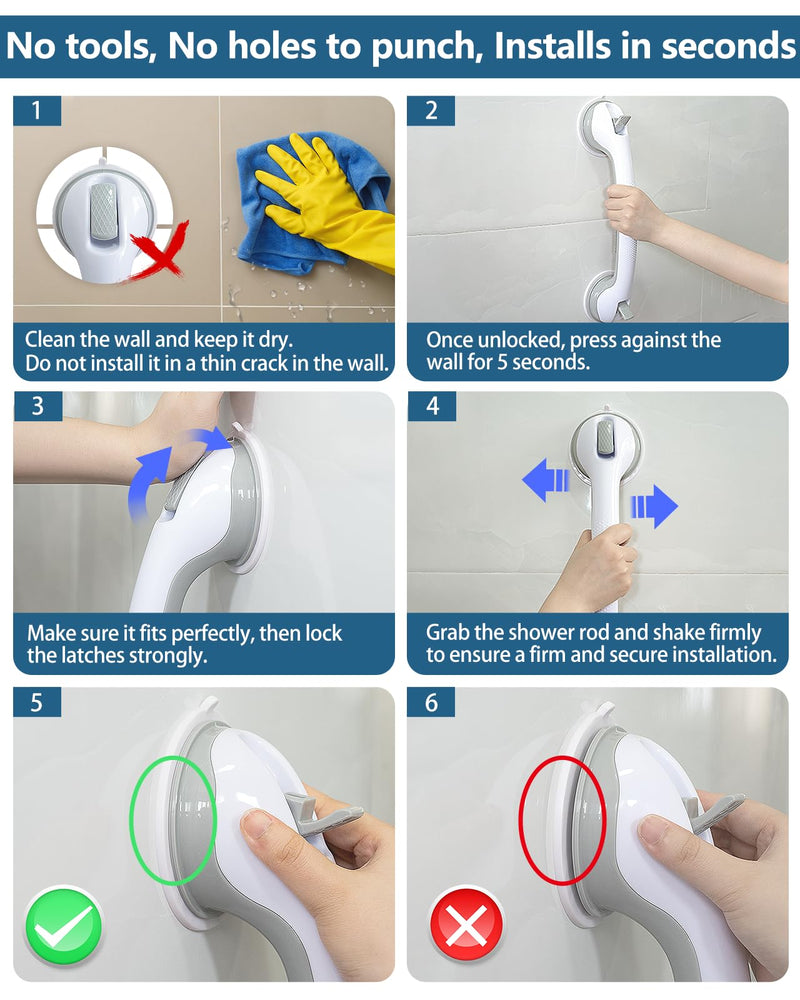 No tools, No holes to punch, Installs in seconds

1

Clean the wall and keep it dry.
Do not install it in a thin crack in the wall.

2

Once unlocked, press against the wall for 5 seconds.

3

Make sure it fits perfectly, then lock the latches strongly.

4

Grab the shower rod and shake firmly to ensure a firm and secure installation.

5

6