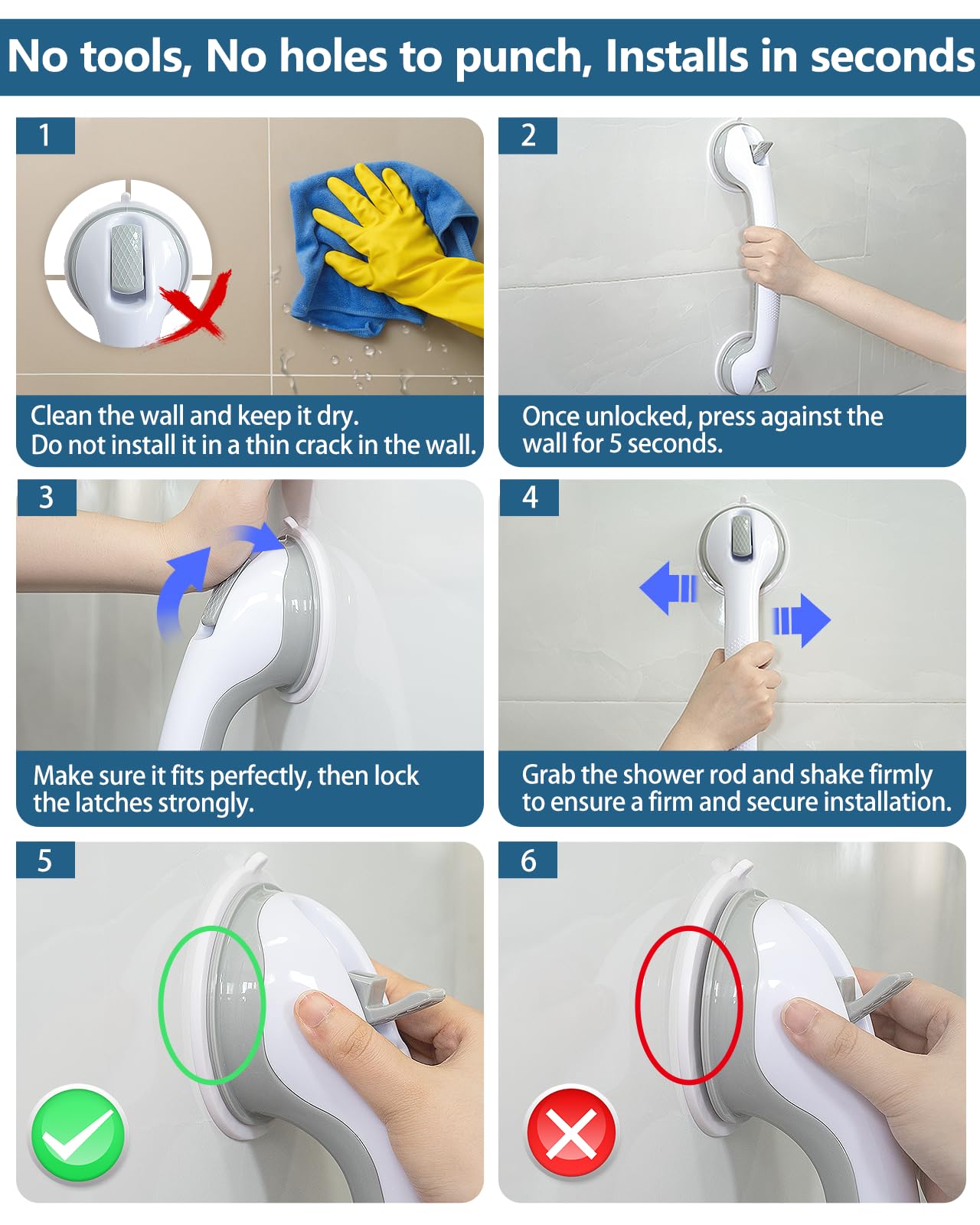 No tools, No holes to punch, Installs in seconds

1

Clean the wall and keep it dry.
Do not install it in a thin crack in the wall.

2

Once unlocked, press against the wall for 5 seconds.

3

Make sure it fits perfectly, then lock the latches strongly.

4

Grab the shower rod and shake firmly to ensure a firm and secure installation.

5

6