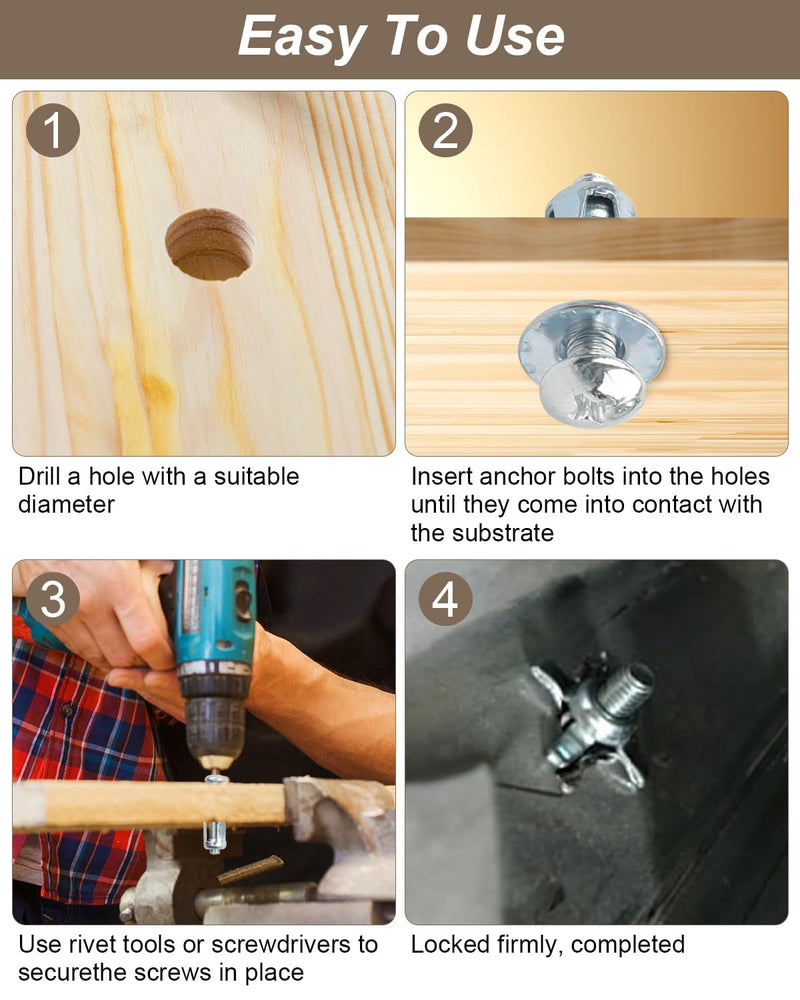 Easy To Use

1

Drill a hole with a suitable diameter

2

Insert anchor bolts into the holes until they come into contact with the substrate

3

Use rivet tools or screwdrivers to securethe screws in place

4

Locked firmly, completed