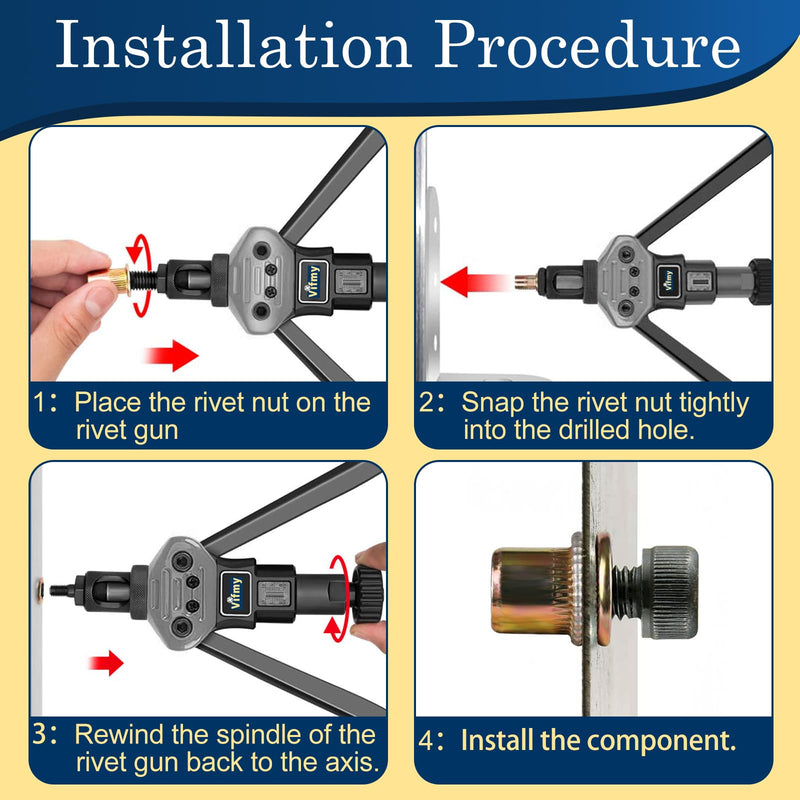 Installation Procedure

Vifmy

1: Place the rivet nut on the rivet gun

Vifmy

2: Snap the rivet nut tightly into the drilled hole.

Vifmy

3: Rewind the spindle of the rivet gun back to the axis.

4: Install the component.