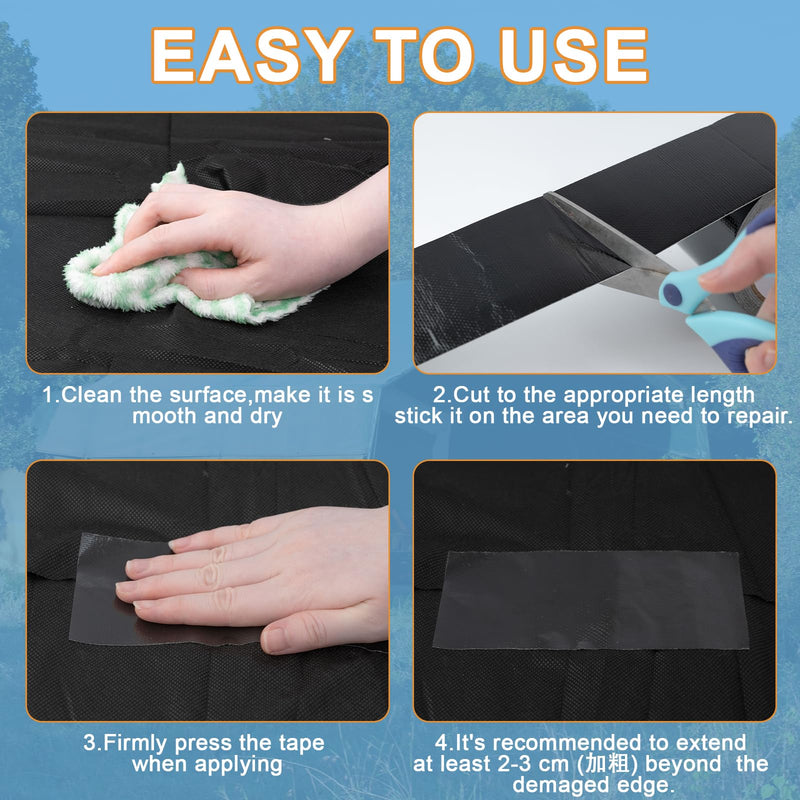 EASY TO USE

1.Clean the surface,make it is s mooth and dry

2.Cut to the appropriate length stick it on the area you need to repair.

3.Firmly press the tape when applying

4.It's recommended to extend at least 2-3 cm (加粗) beyond the demaged edge.