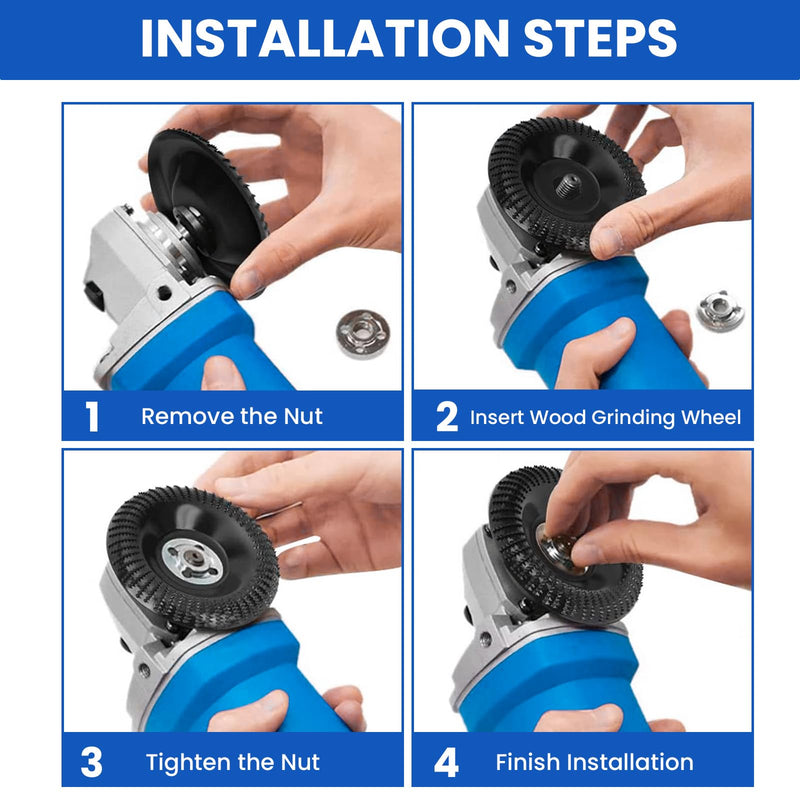 INSTALLATION STEPS

1 Remove the Nut

2 Insert Wood Grinding Wheel

3 Tighten the Nut

4 Finish Installation