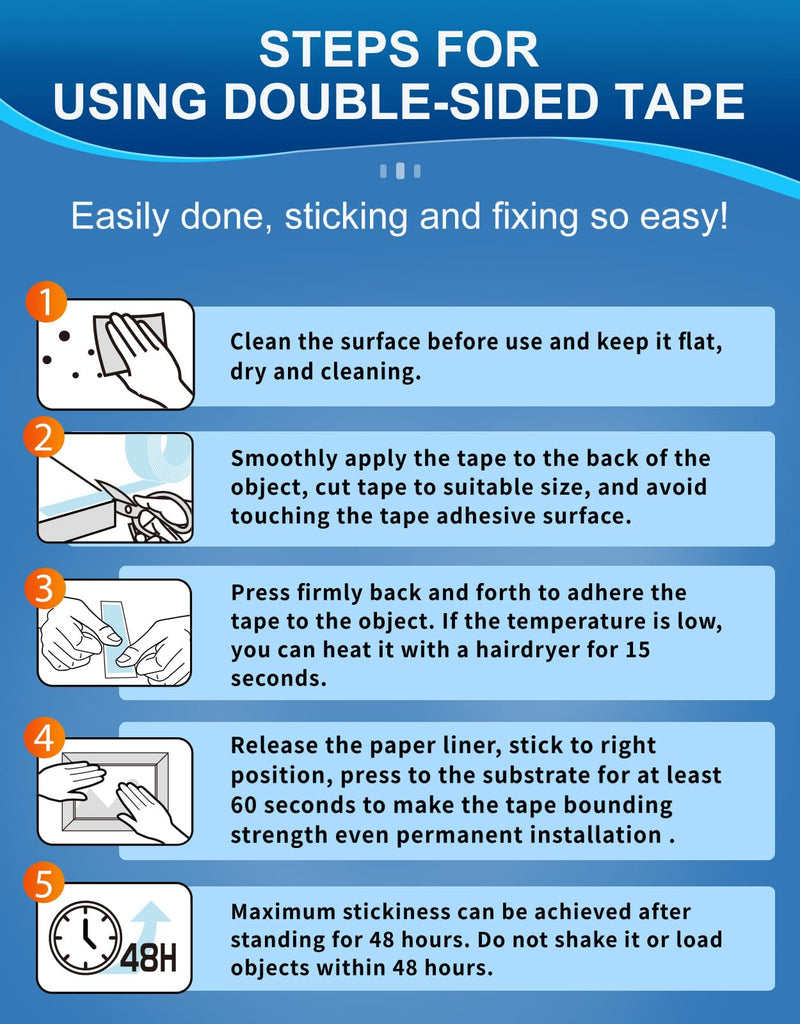 STEPS FOR
USING DOUBLE-SIDED TAPE

Easily done, sticking and fixing so easy!

1

Clean the surface before use and keep it flat, dry and cleaning.

2

Smoothly apply the tape to the back of the object, cut tape to suitable size, and avoid touching the tape adhesive surface.

3

Press firmly back and forth to adhere the tape to the object. If the temperature is low, you can heat it with a hairdryer for 15 seconds.

4

Release the paper liner, stick to right position, press to the substrate for at least 60 seconds to make the tape bounding strength even permanent installation .

5

48H

Maximum stickiness can be achieved after standing for 48 hours. Do not shake it or load objects within 48 hours.