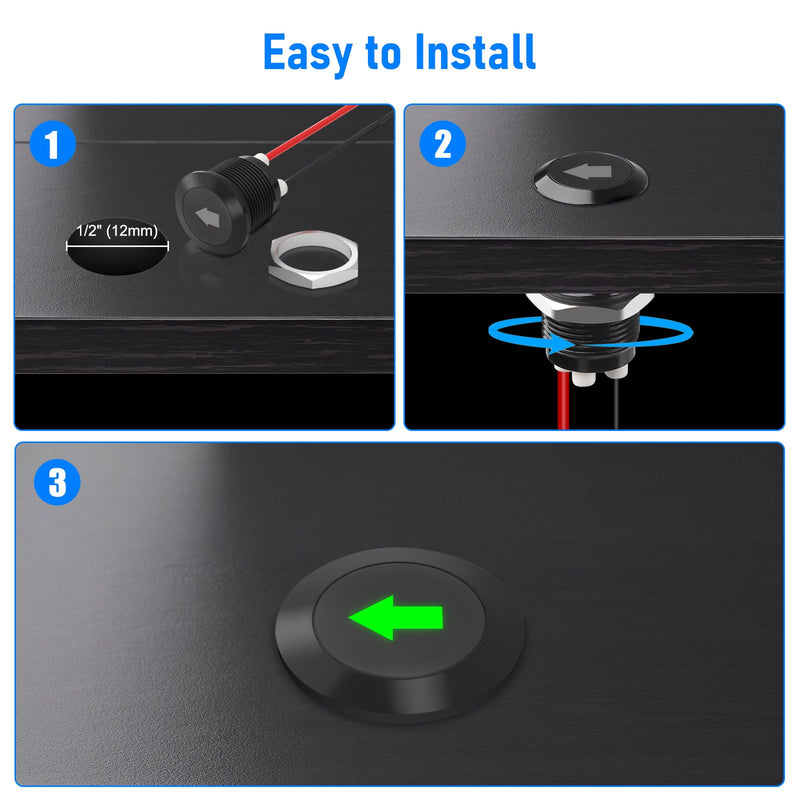 Easy to Install

1

1/2" (12mm)

2

3