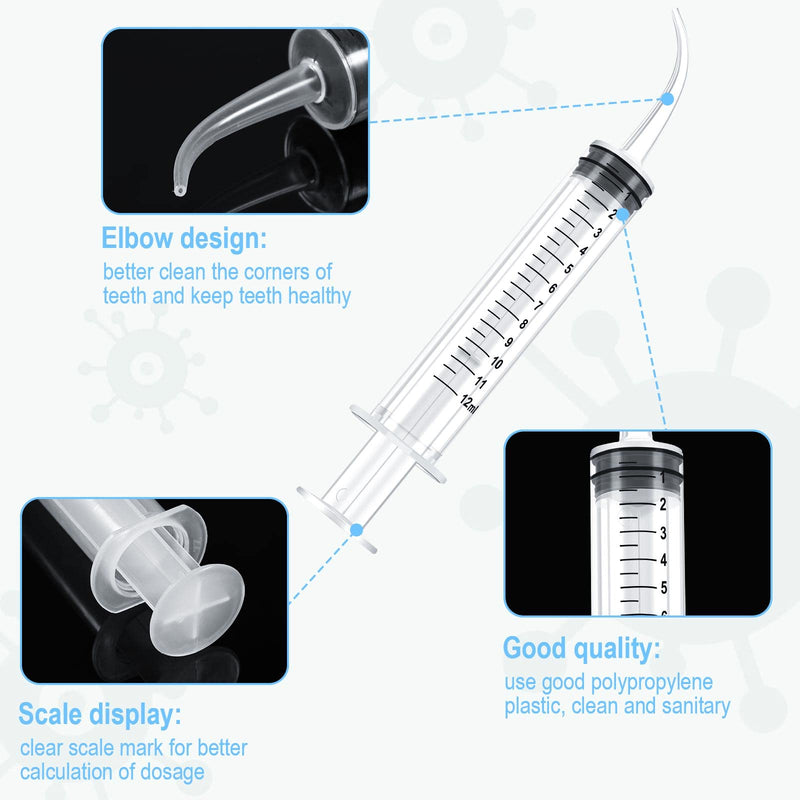 Elbow design:
better clean the corners of teeth and keep teeth healthy

1
2
3
4
5
6
7
8
9
10
11
12ml

1
2
3
4
5

Good quality:
use good polypropylene plastic, clean and sanitary

Scale display:
clear scale mark for better calculation of dosage